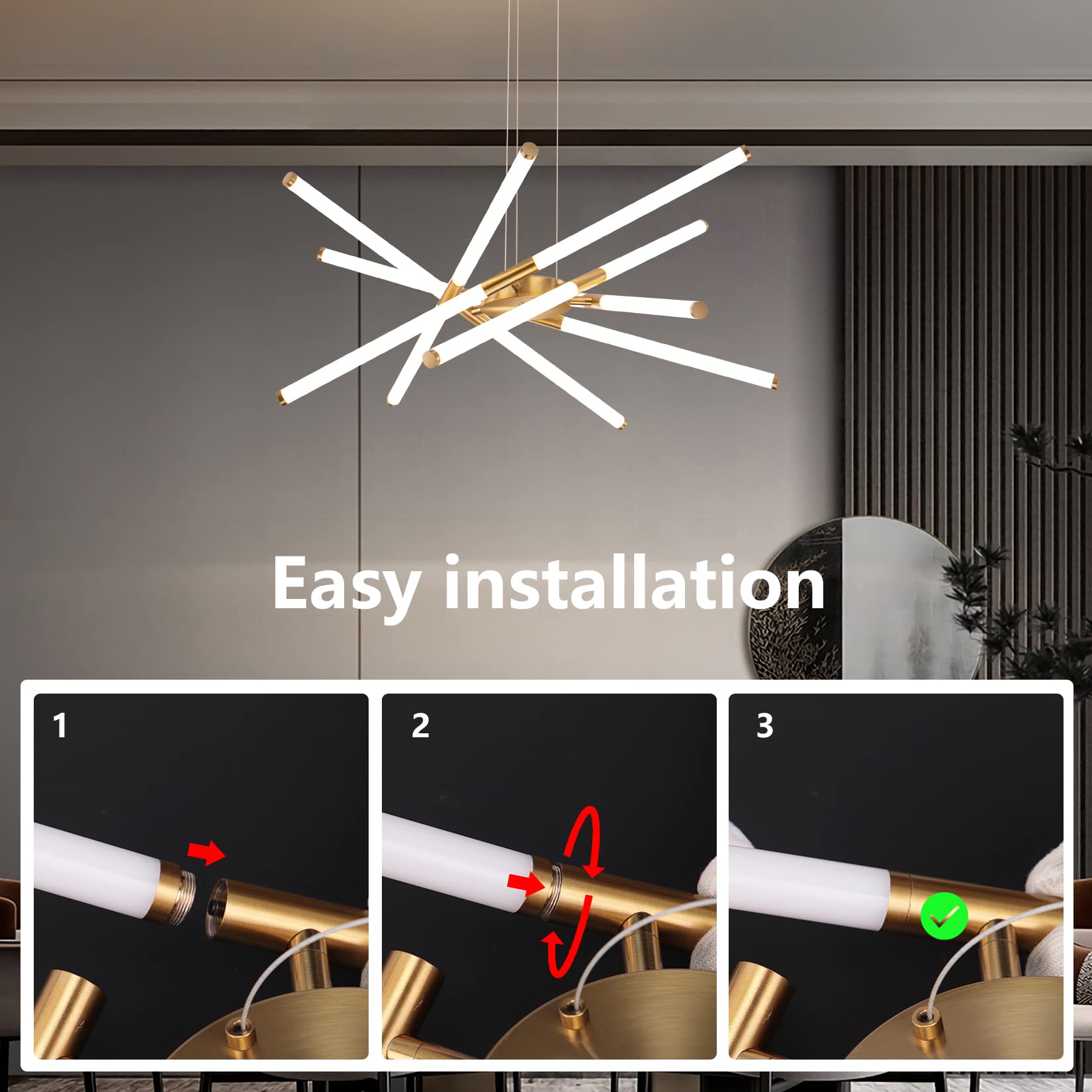 Easy installation

1

2

3