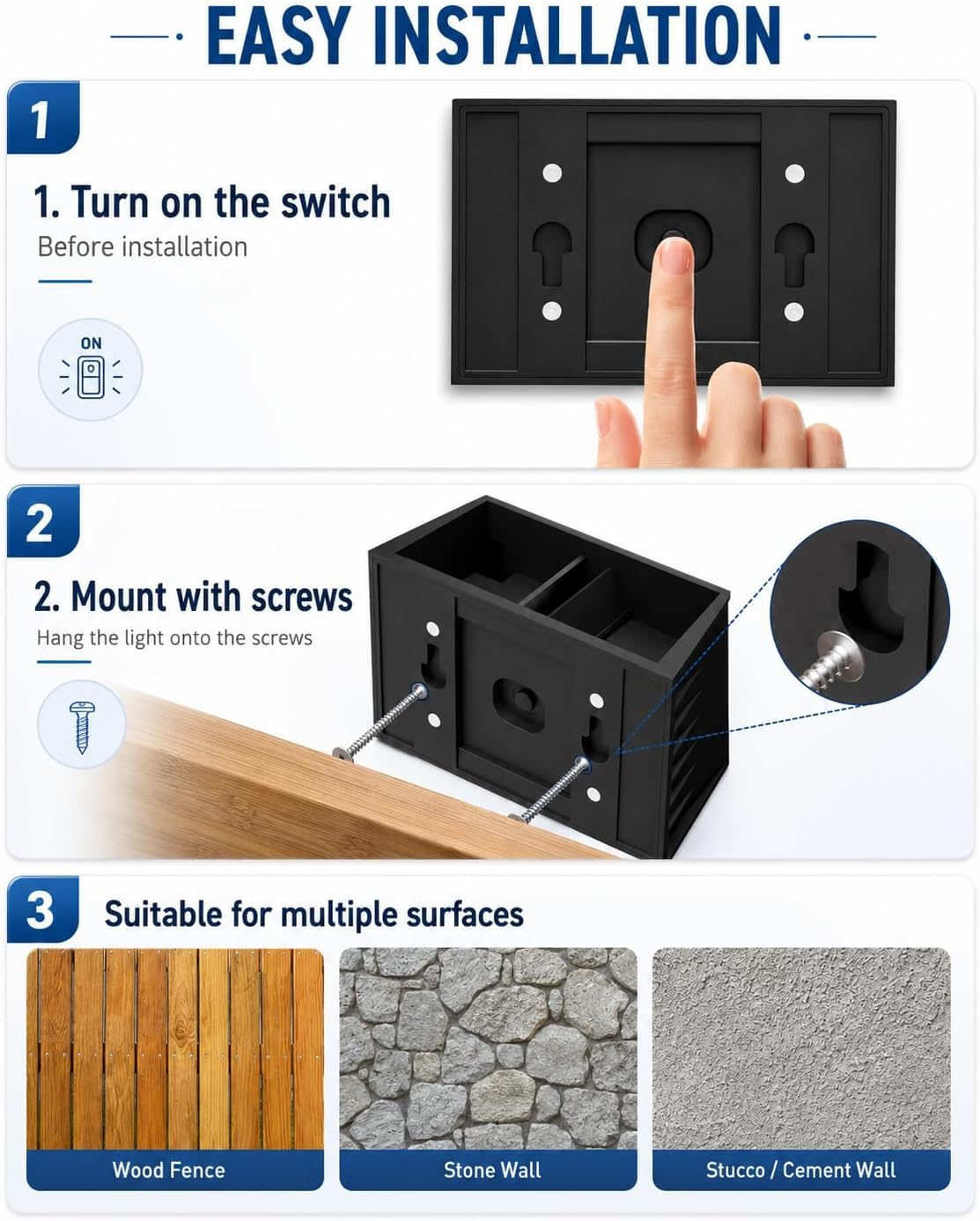 EASY INSTALLATION

1

1. Turn on the switch

Before installation

ON

2

2. Mount with screws

Hang the light onto the screws

3

Suitable for multiple surfaces

Wood Fence

Stone Wall

Stucco / Cement Wall