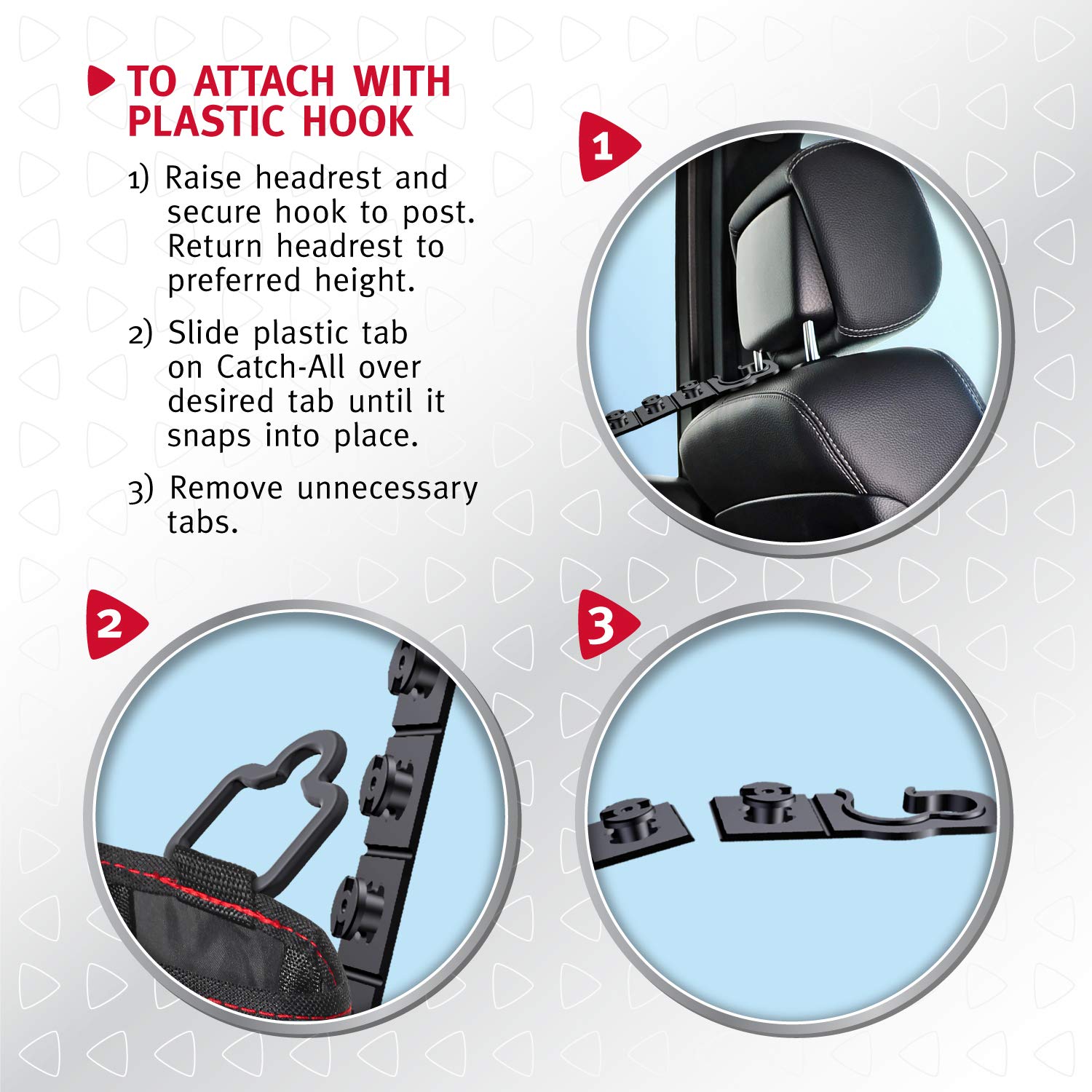 TO ATTACH WITH PLASTIC HOOK

1) Raise headrest and secure hook to post. Return headrest to preferred height.

2) Slide plastic tab on Catch-All over desired tab until it snaps into place.

3) Remove unnecessary tabs.

1

2

3