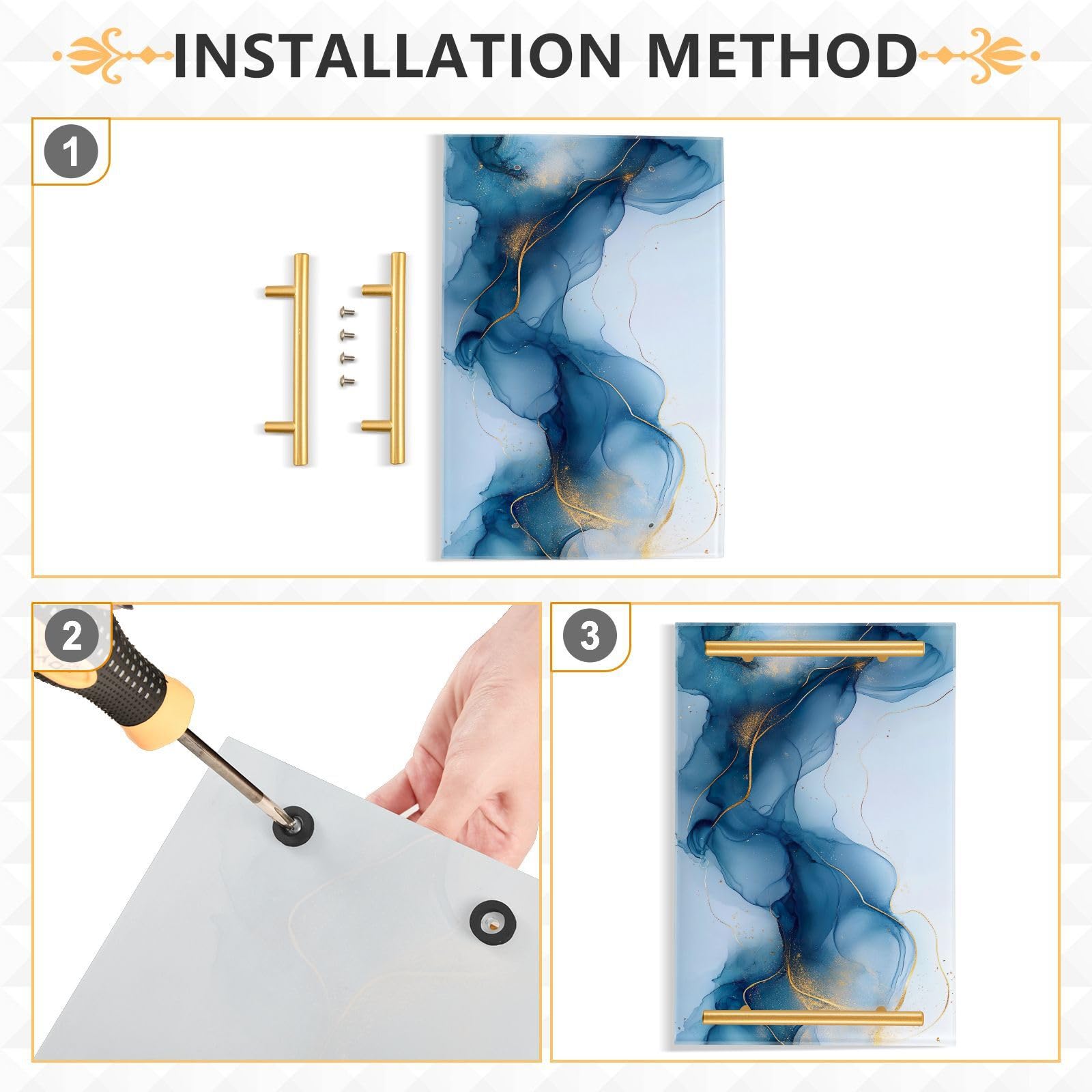 INSTALLATION METHOD

1

2

3