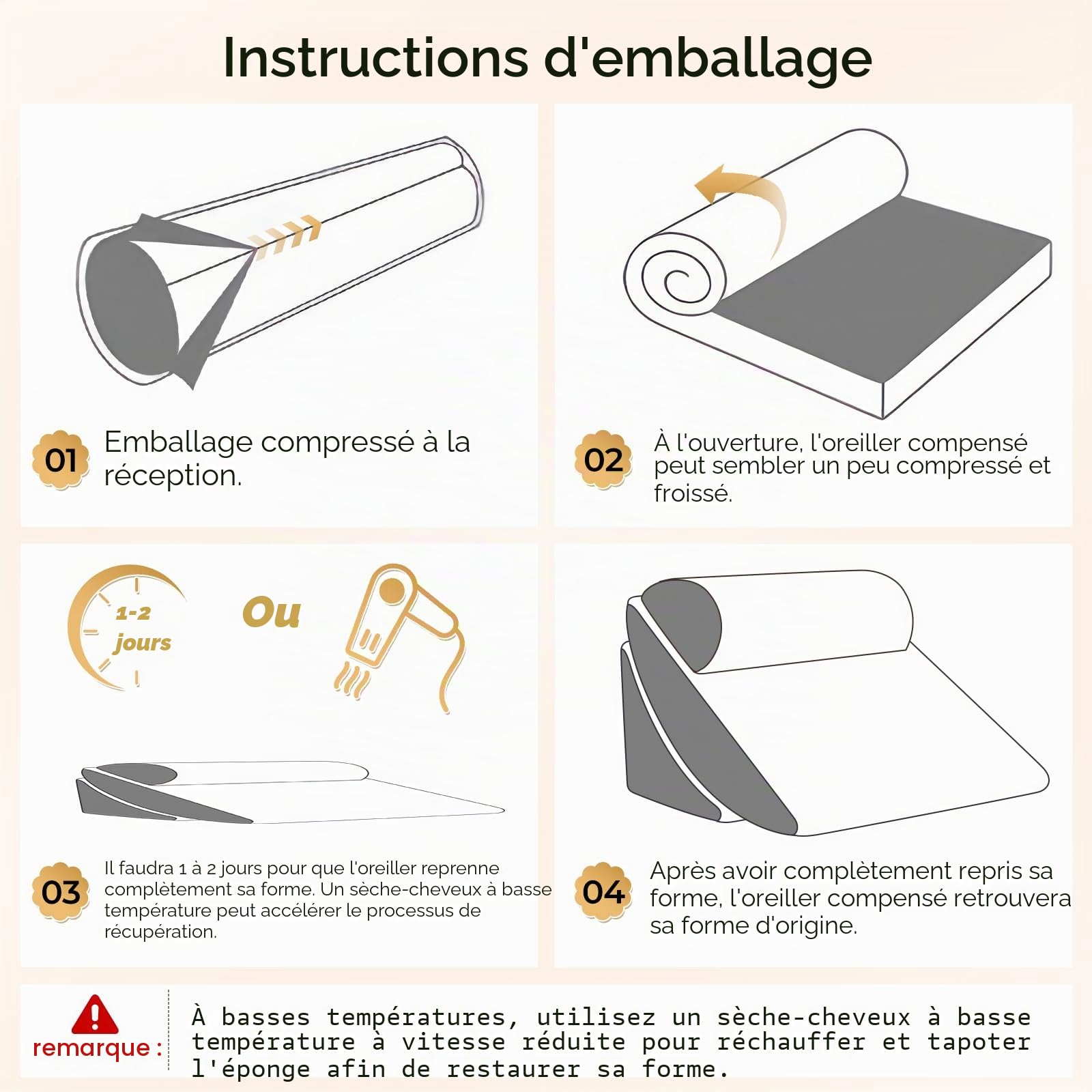 Instructions d'emballage

01 Emballage compressé à la réception.

02 À l'ouverture, l'oreiller compensé peut sembler un peu compressé et froissé.

1-2 jours

Ou

03 Il faudra 1 à 2 jours pour que l'oreiller reprenne complètement sa forme. Un sèche-cheveux à basse température peut accélérer le processus de récupération.

04 Après avoir complètement repris sa forme, l'oreiller compensé retrouvera sa forme d'origine.

remarque : À basses températures, utilisez un sèche-cheveux à basse température à vitesse réduite pour réchauffer et tapoter l'éponge afin de restaurer sa forme.