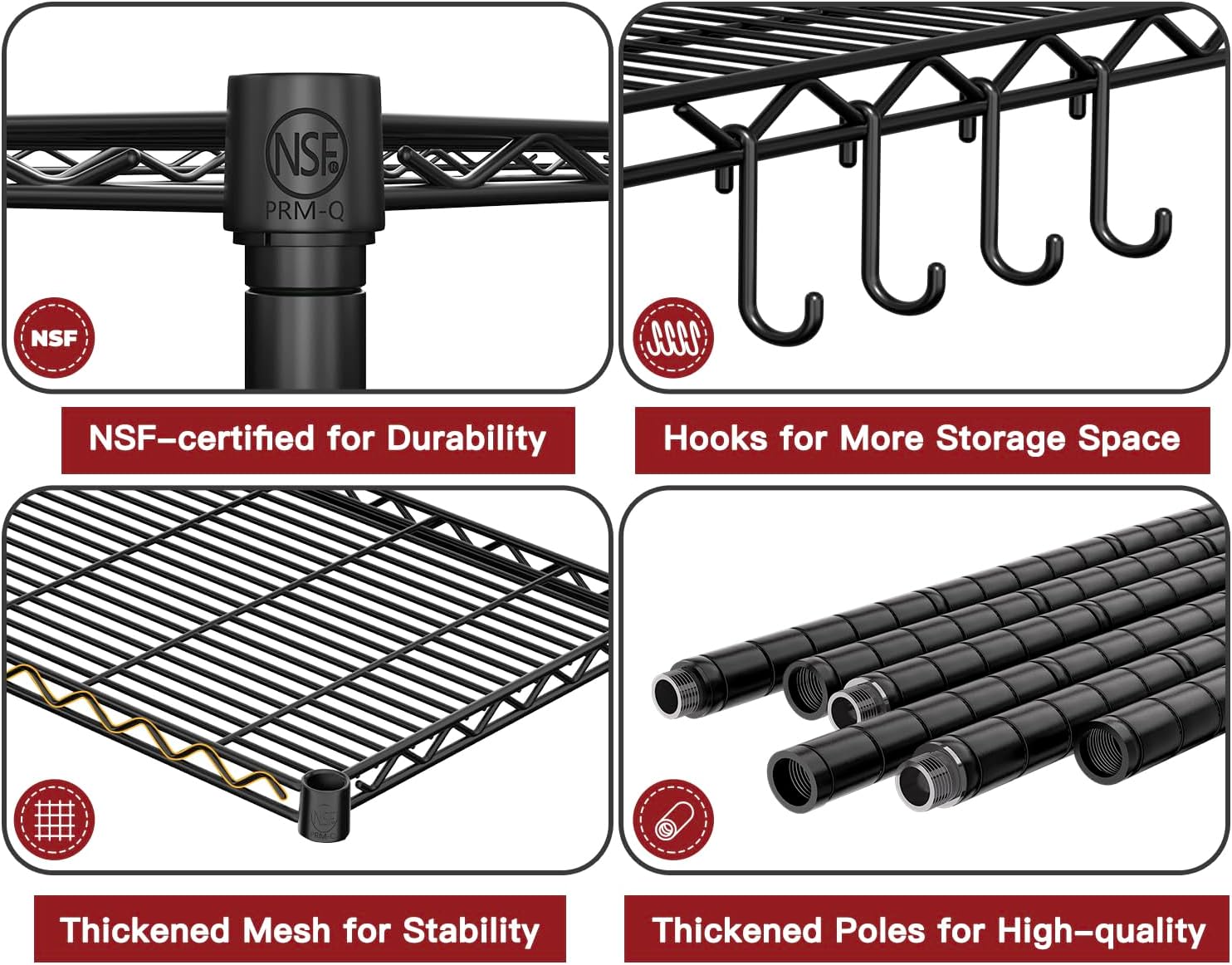 NSF
PRM-Q

NSF

NSF-certified for Durability

Hooks for More Storage Space

Thickened Mesh for Stability

Thickened Poles for High-quality