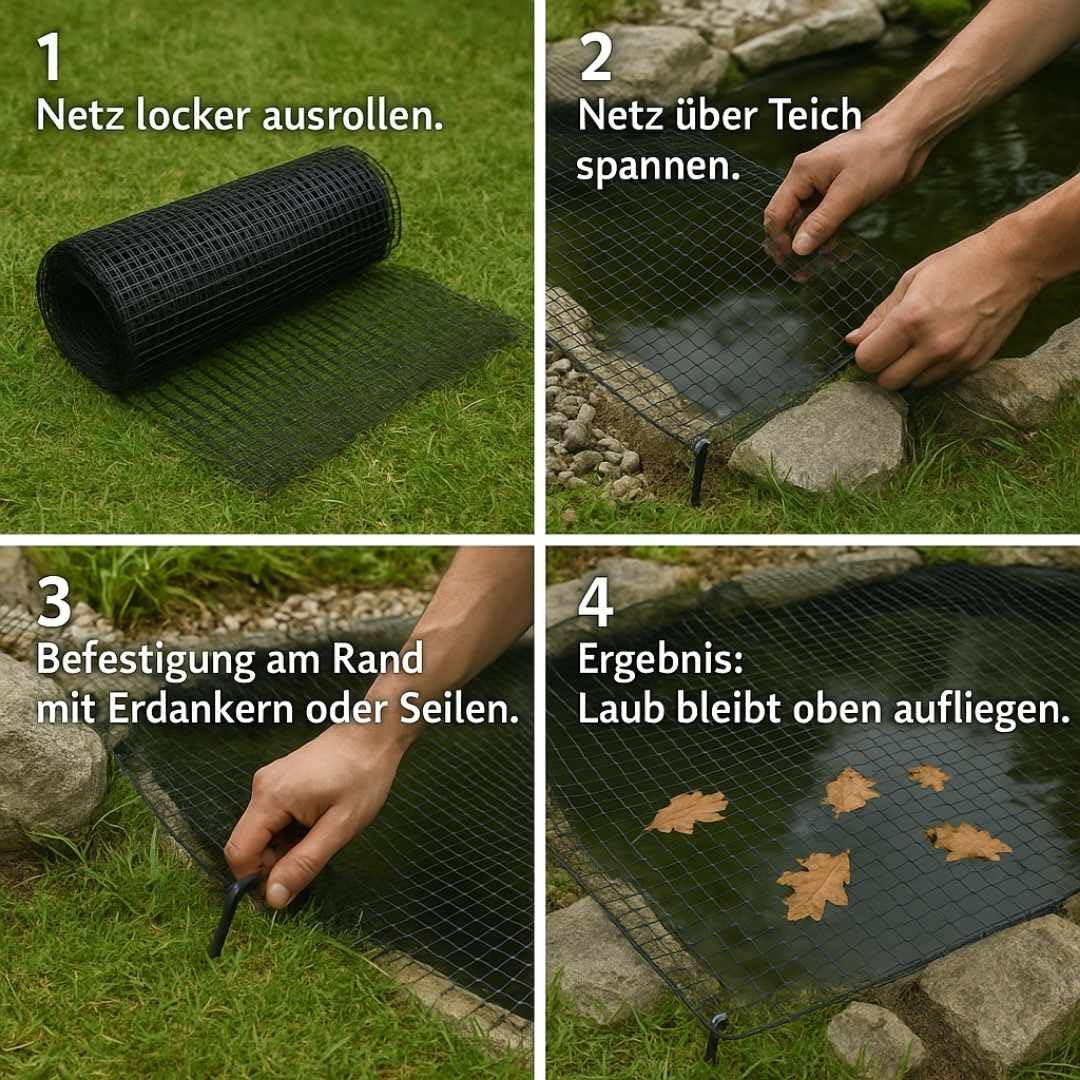 1
Netz locker ausrollen.

2
Netz über Teich spannen.

3
Befestigung am Rand mit Erdankern oder Seilen.

4
Ergebnis:
Laub bleibt oben aufliegen.