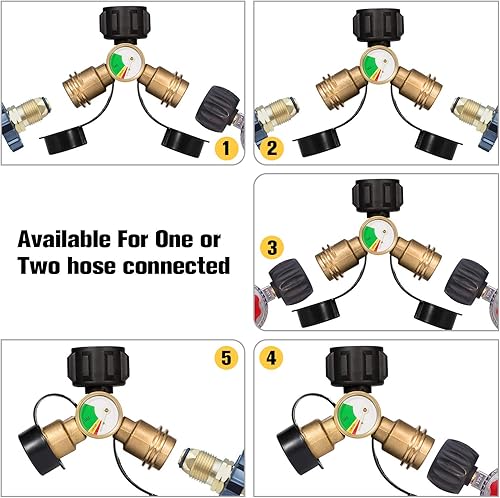 1

2

Available For One or Two hose connected

3

5

4