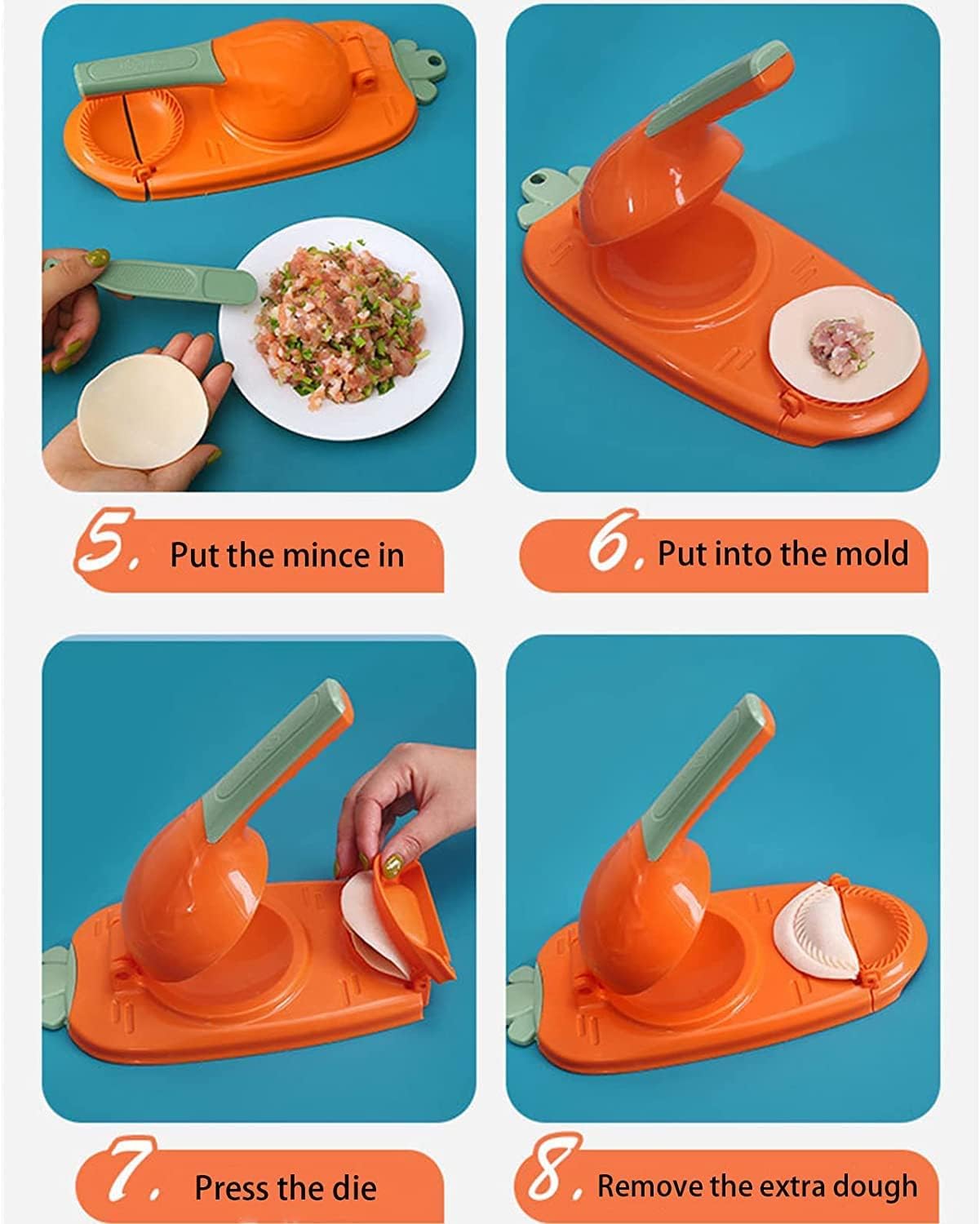 5. Put the mince in

6. Put into the mold

7. Press the die

8. Remove the extra dough