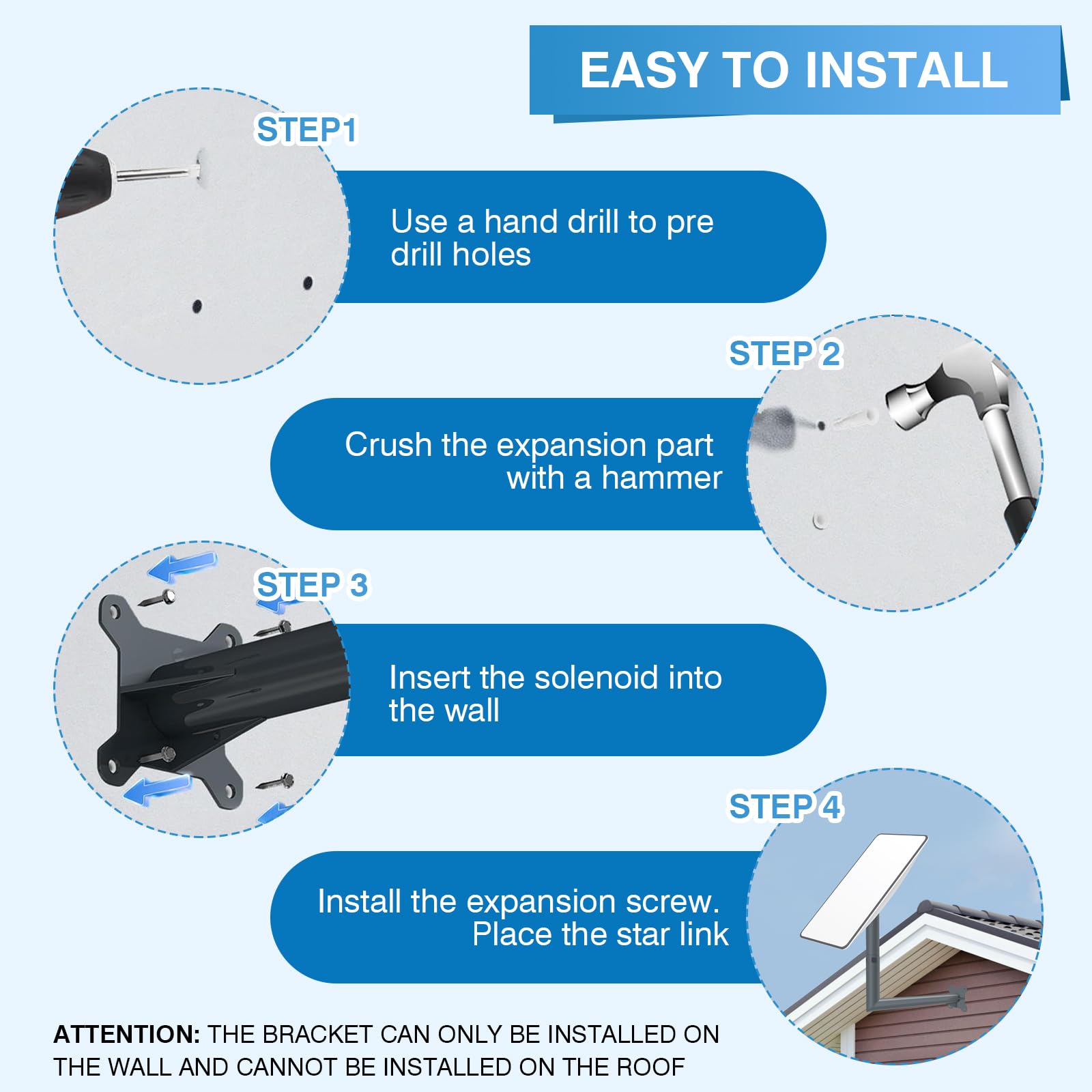 EASY TO INSTALL

STEP1

Use a hand drill to pre drill holes

STEP 2

Crush the expansion part with a hammer

STEP 3

Insert the solenoid into the wall

STEP 4

Install the expansion screw. Place the star link

ATTENTION: THE BRACKET CAN ONLY BE INSTALLED ON THE WALL AND CANNOT BE INSTALLED ON THE ROOF