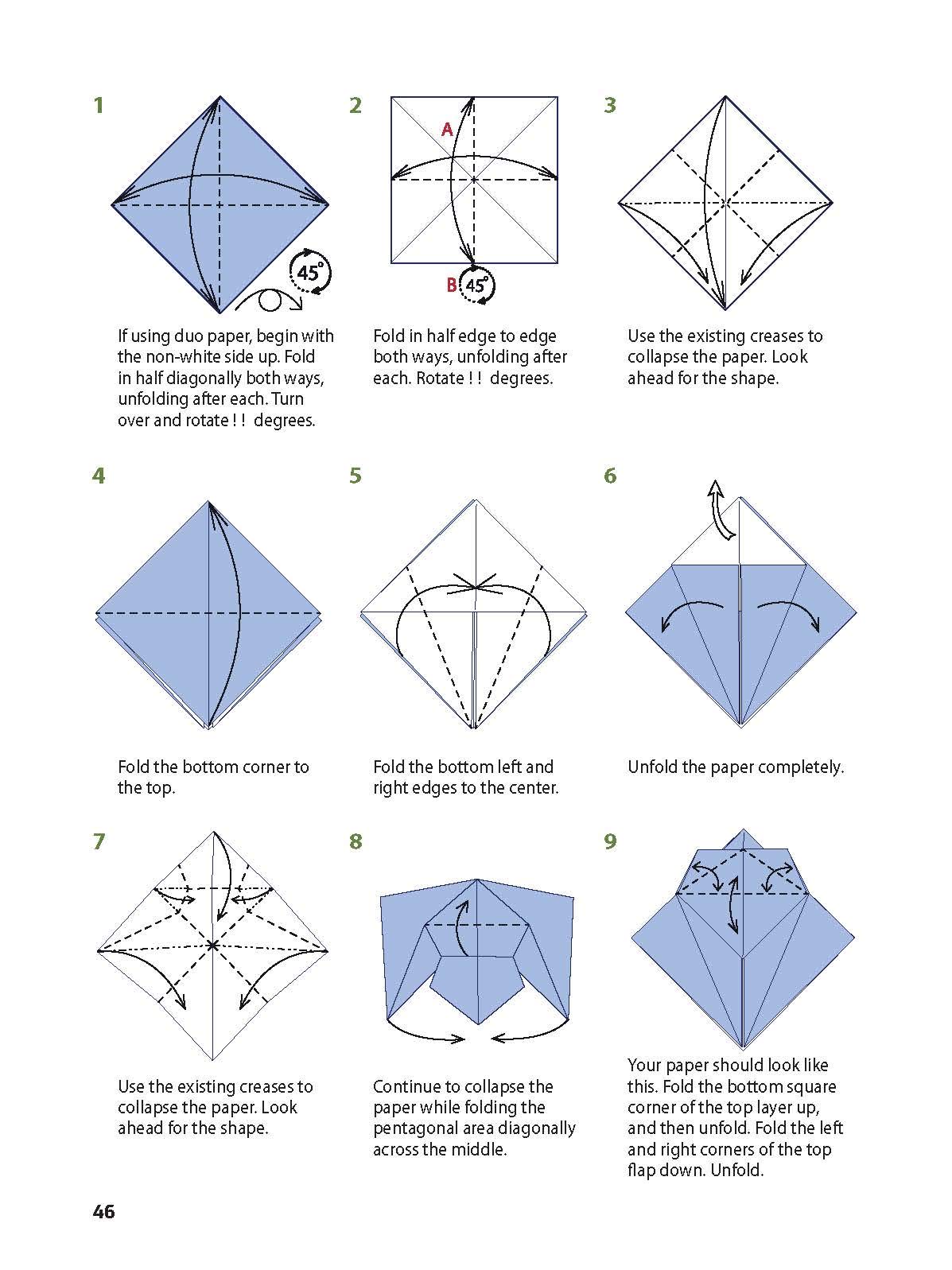 1

45°

If using duo paper, begin with the non-white side up. Fold in half diagonally both ways, unfolding after each. Turn over and rotate ! !  degrees.

2

A

B 45°

Fold in half edge to edge both ways, unfolding after each. Rotate ! !  degrees.

3

Use the existing creases to collapse the paper. Look ahead for the shape.

4

Fold the bottom corner to the top.

5

Fold the bottom left and right edges to the center.

6

Unfold the paper completely.

7

Use the existing creases to collapse the paper. Look ahead for the shape.

8

Continue to collapse the paper while folding the pentagonal area diagonally across the middle.

9

Your paper should look like this. Fold the bottom square corner of the top layer up, and then unfold. Fold the left and right corners of the top flap down. Unfold.

46