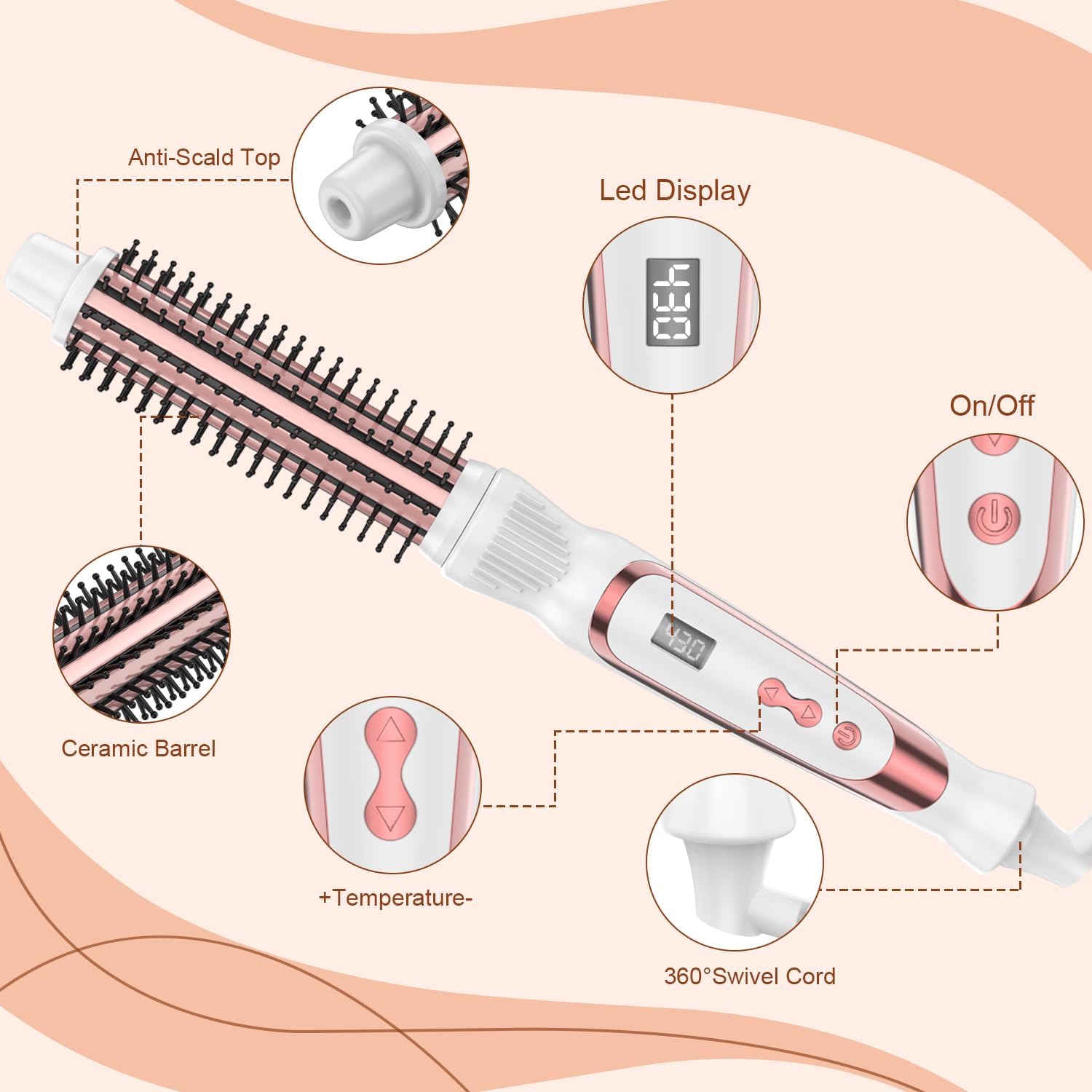 Anti-Scald Top

Led Display

130

On/Off

130

Ceramic Barrel

+Temperature-

360°Swivel Cord