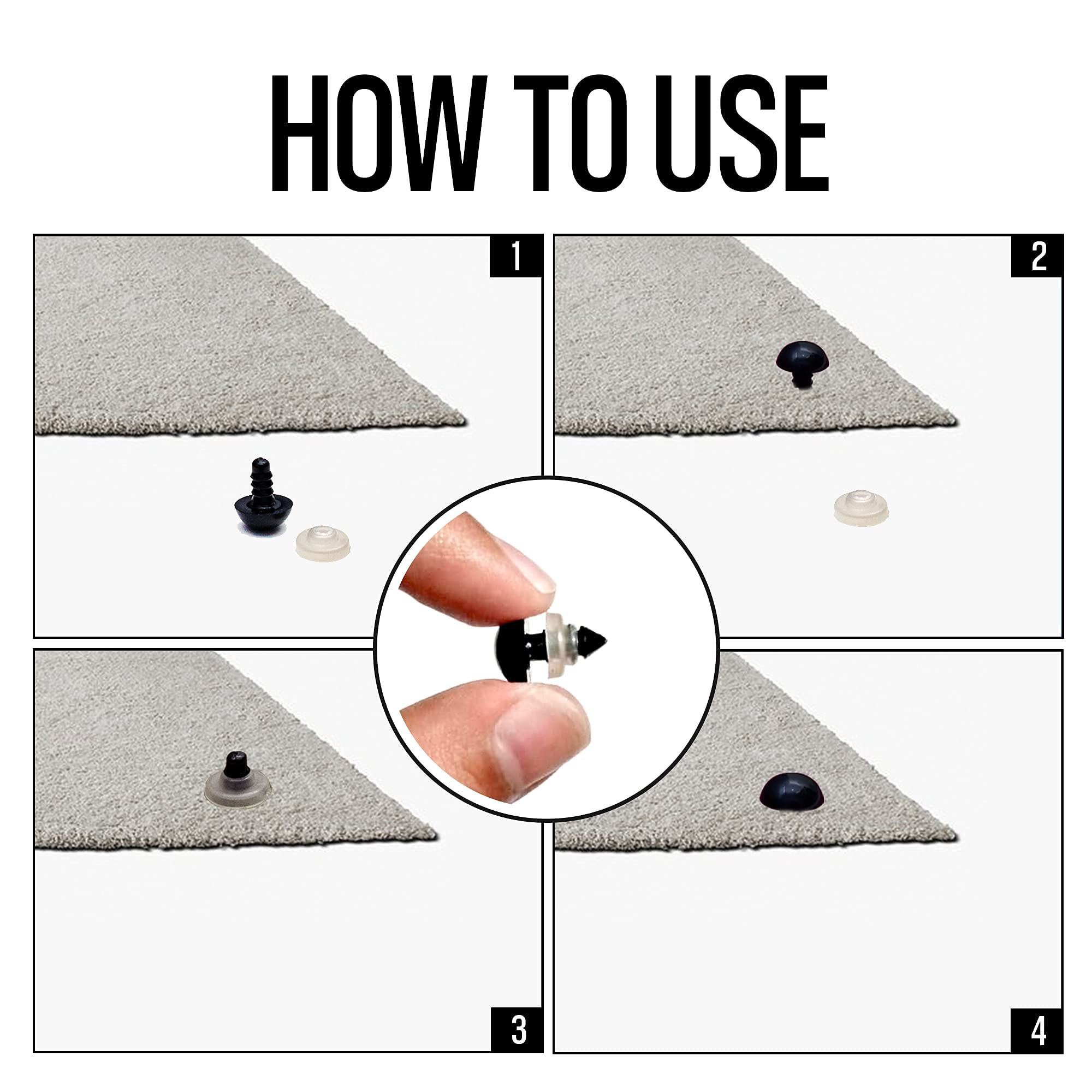 HOW TO USE

1

2

3

4