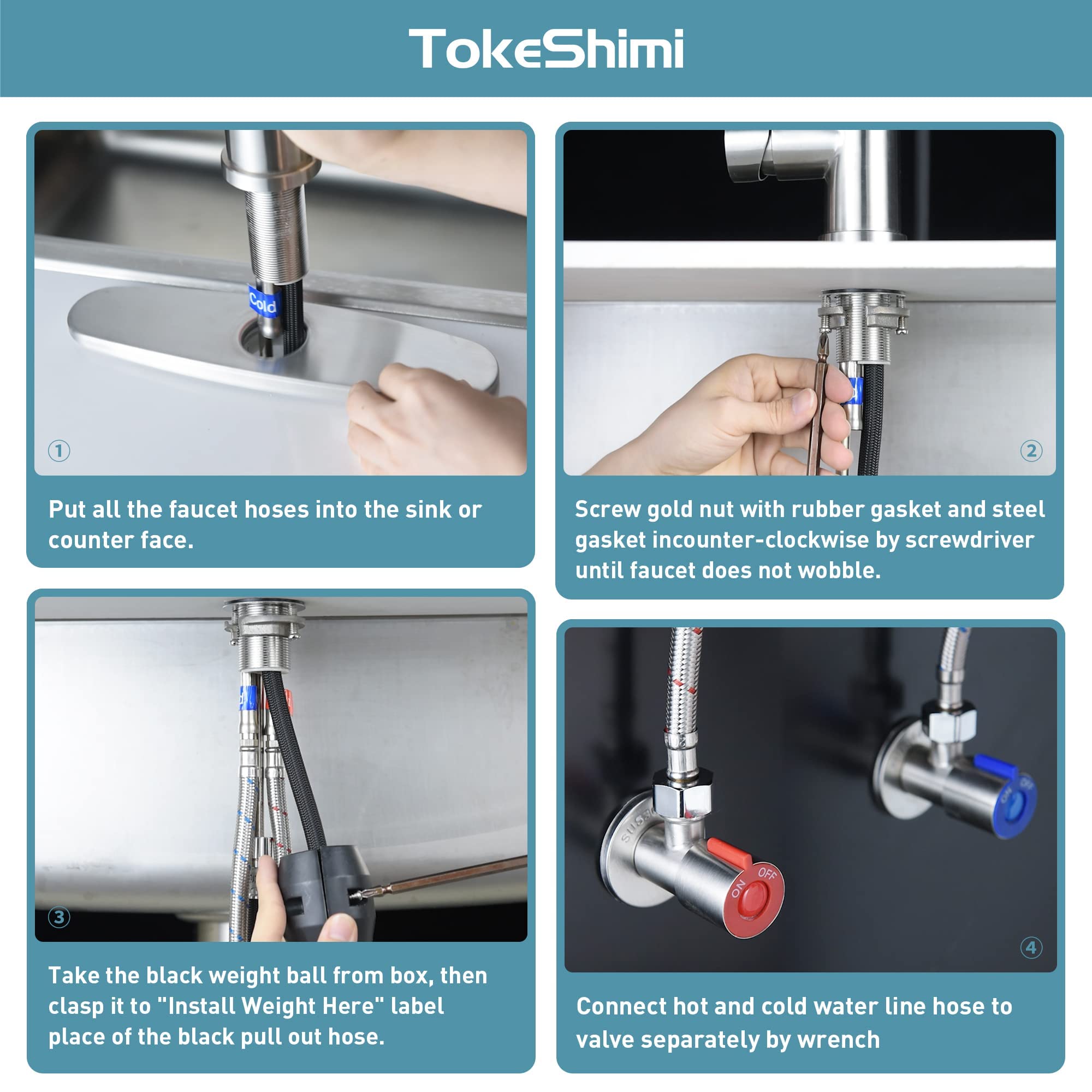 TokeShimi

Cold

①

Put all the faucet hoses into the sink or counter face.

②

Screw gold nut with rubber gasket and steel gasket incounter-clockwise by screwdriver until faucet does not wobble.

③

Take the black weight ball from box, then clasp it to "Install Weight Here" label place of the black pull out hose.

SUS

ON OFF

ON OFF

④

Connect hot and cold water line hose to valve separately by wrench