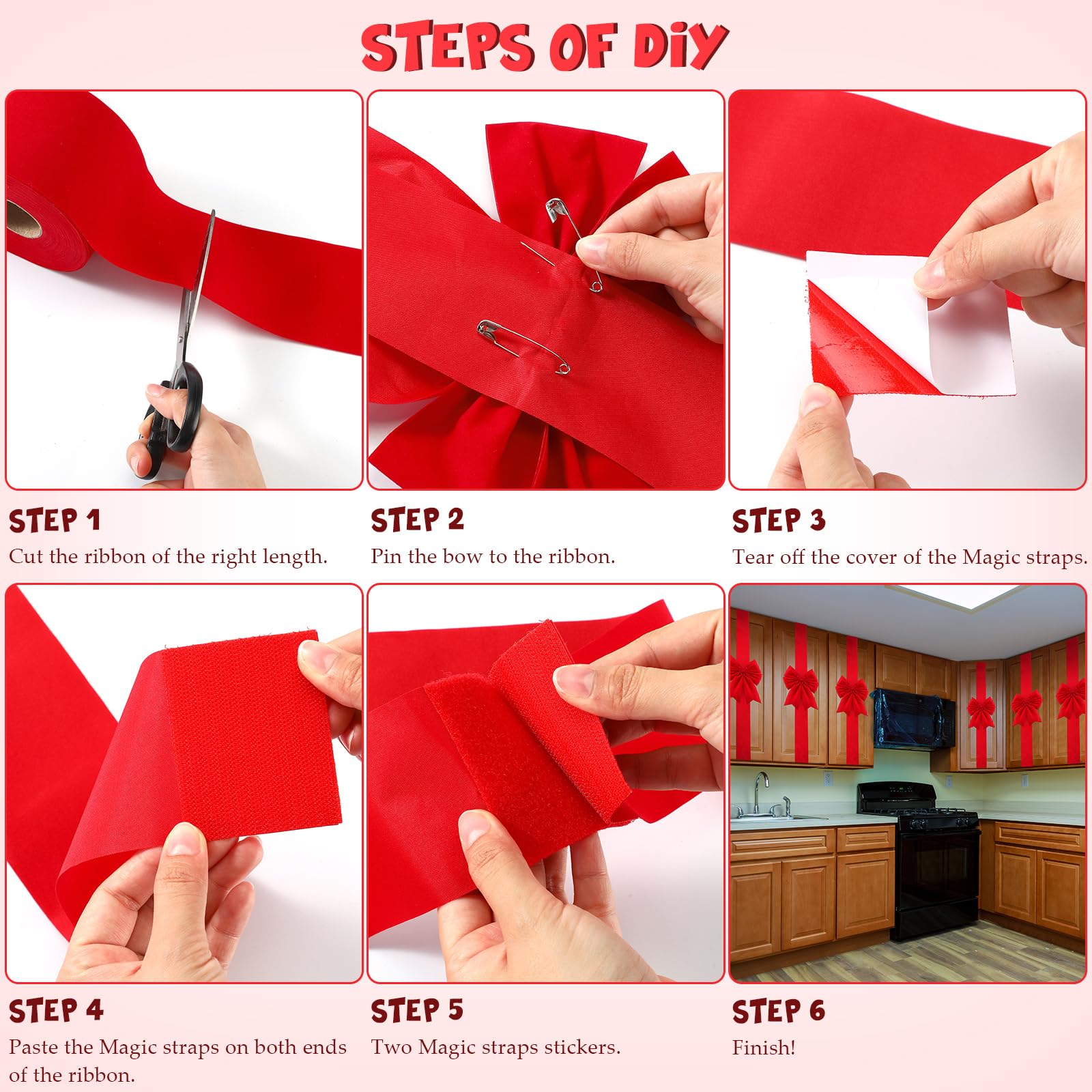 STEPS OF DiY

STEP 1
Cut the ribbon of the right length.

STEP 2
Pin the bow to the ribbon.

STEP 3
Tear off the cover of the Magic straps.

STEP 4
Paste the Magic straps on both ends of the ribbon.

STEP 5
Two Magic straps stickers.

STEP 6
Finish!