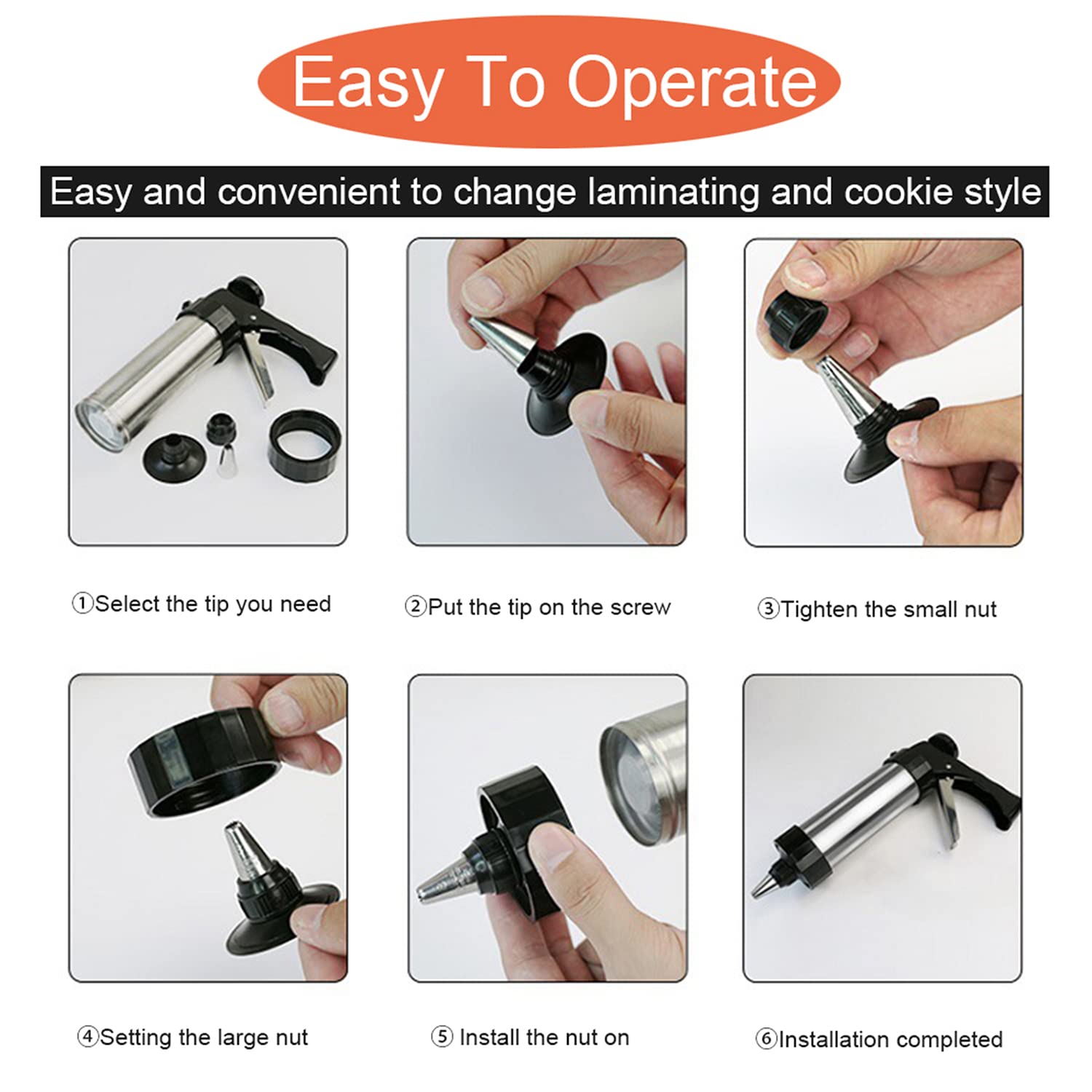 Easy To Operate

Easy and convenient to change laminating and cookie style

①Select the tip you need

②Put the tip on the screw

③Tighten the small nut

④Setting the large nut

⑤ Install the nut on

⑥Installation completed