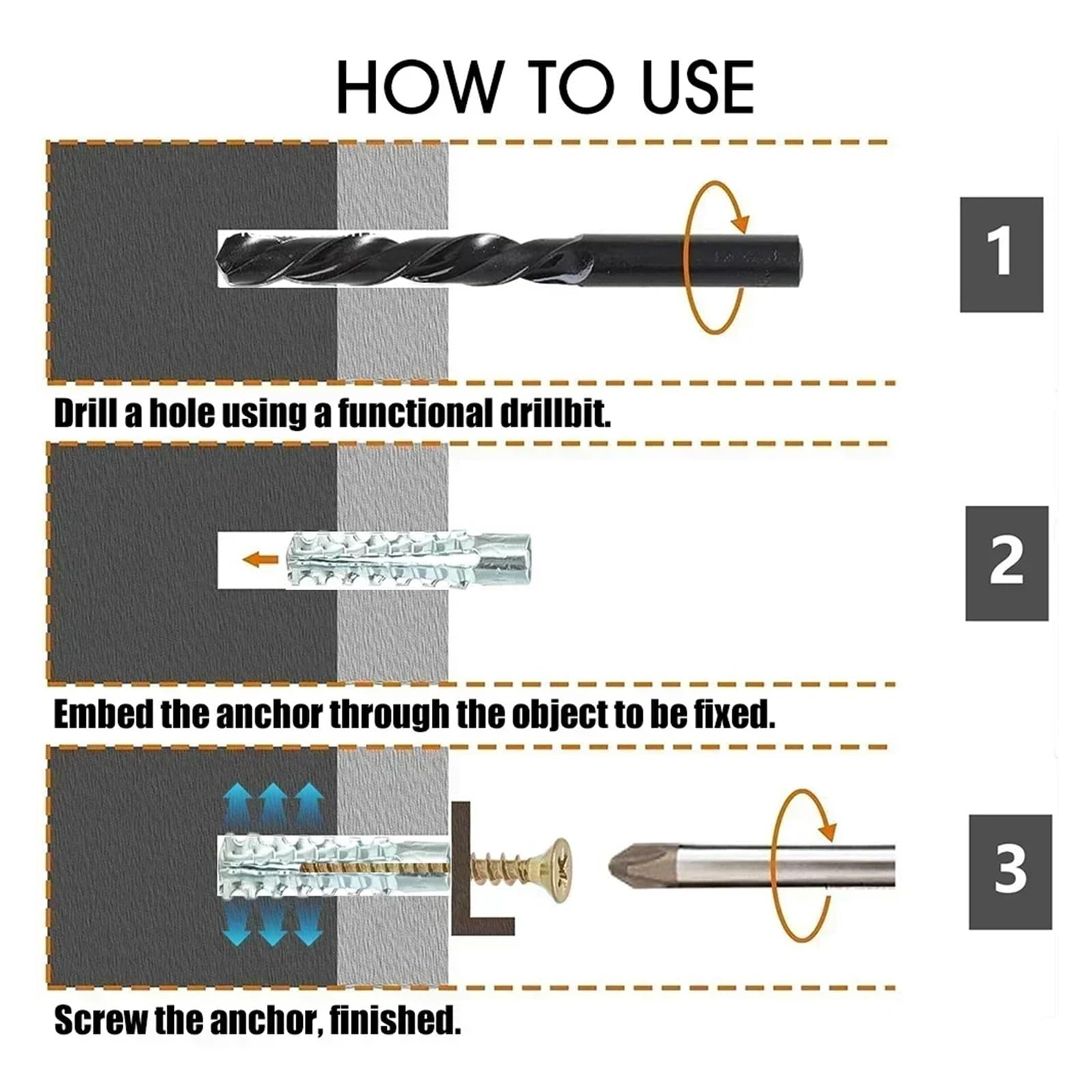 HOW TO USE

1

Drill a hole using a functional drillbit.

2

Embed the anchor through the object to be fixed.

3

Screw the anchor, finished.