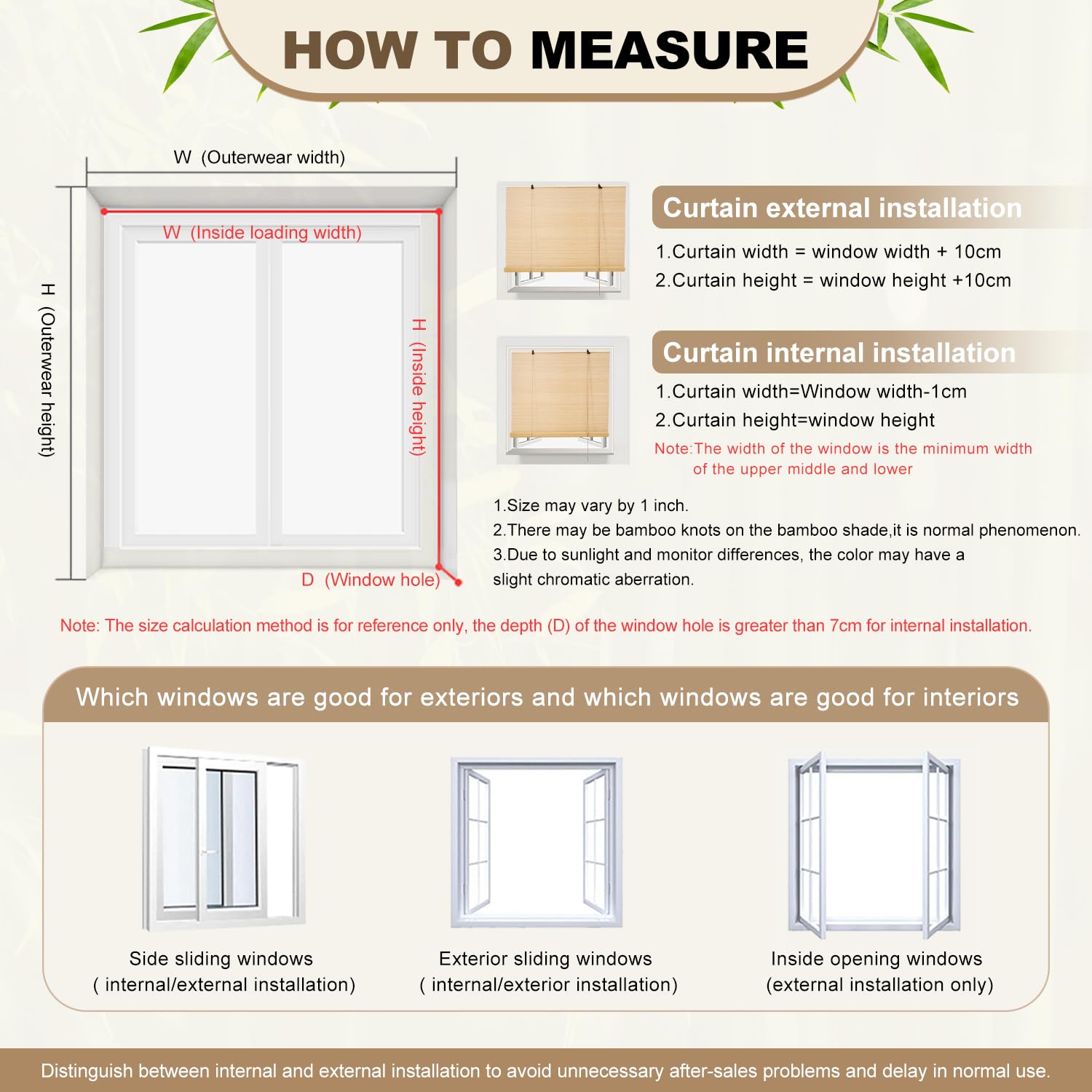 HOW TO MEASURE

W (Outerwear width)

W (Inside loading width)

H (Outerwear height)

H (Inside height)

D (Window hole)

Curtain external installation

1.Curtain width = window width + 10cm

2.Curtain height = window height +10cm

Curtain internal installation

1.Curtain width=Window width-1cm

2.Curtain height=window height

Note:The width of the window is the minimum width of the upper middle and lower

1.Size may vary by 1 inch.

2.There may be bamboo knots on the bamboo shade,it is normal phenomenon.

3.Due to sunlight and monitor differences, the color may have a slight chromatic aberration.

Note: The size calculation method is for reference only, the depth (D) of the window hole is greater than 7cm for internal installation.

Which windows are good for exteriors and which windows are good for interiors

Side sliding windows
( internal/external installation)

Exterior sliding windows
( internal/exterior installation)

Inside opening windows
(external installation only)

Distinguish between internal and external installation to avoid unnecessary after-sales problems and delay in normal use.