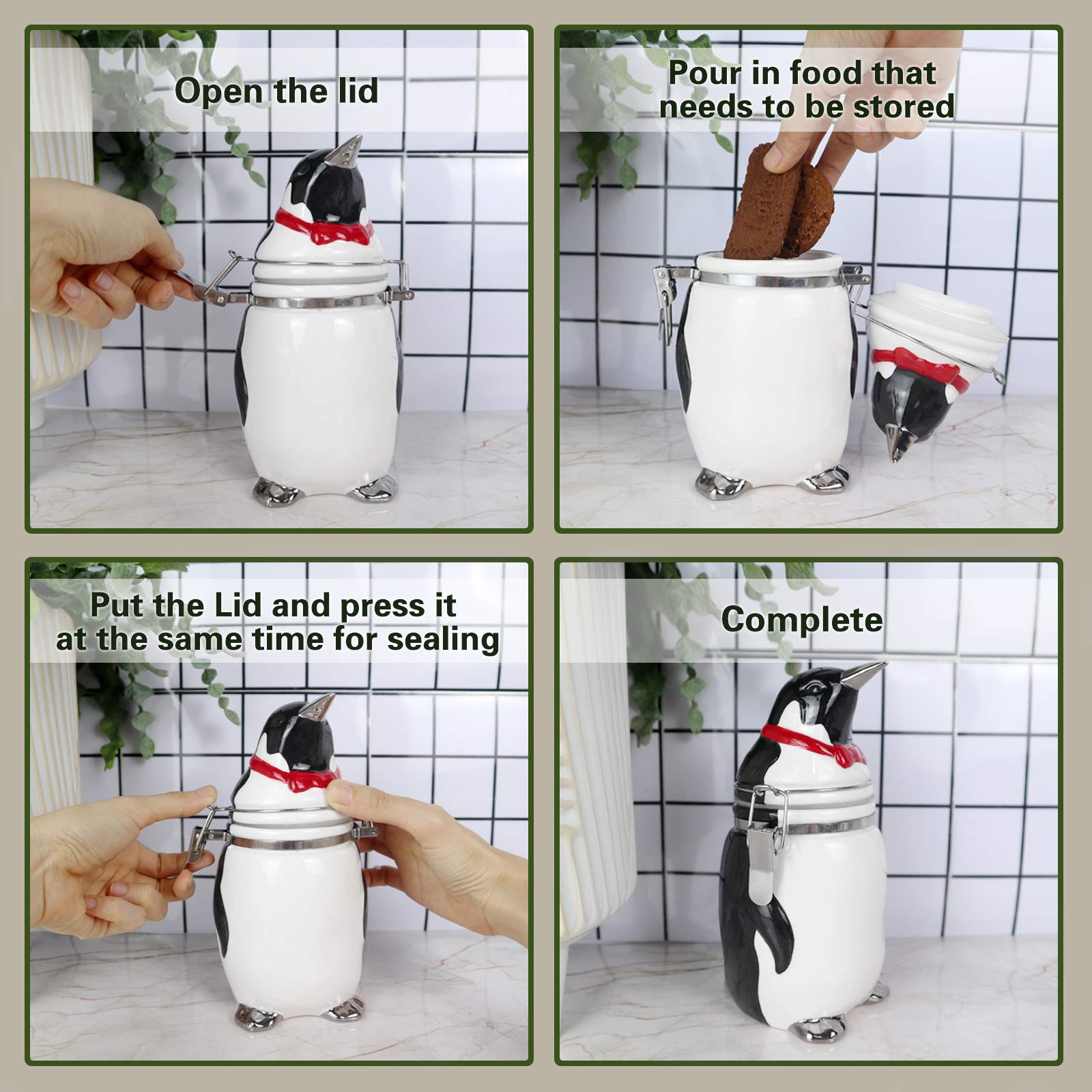 Open the lid

Pour in food that needs to be stored

Put the Lid and press it at the same time for sealing

Complete