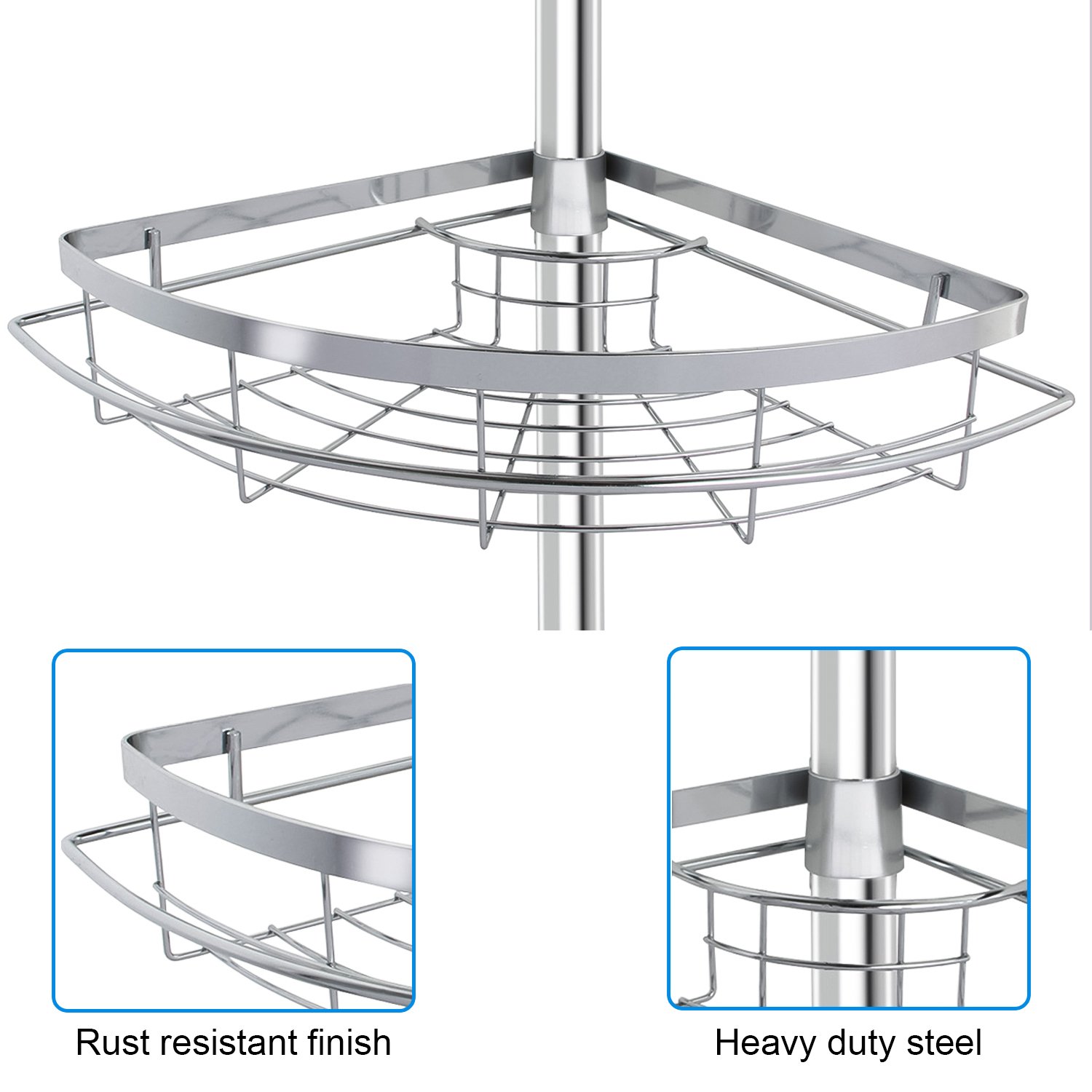 Rust resistant finish

Heavy duty steel