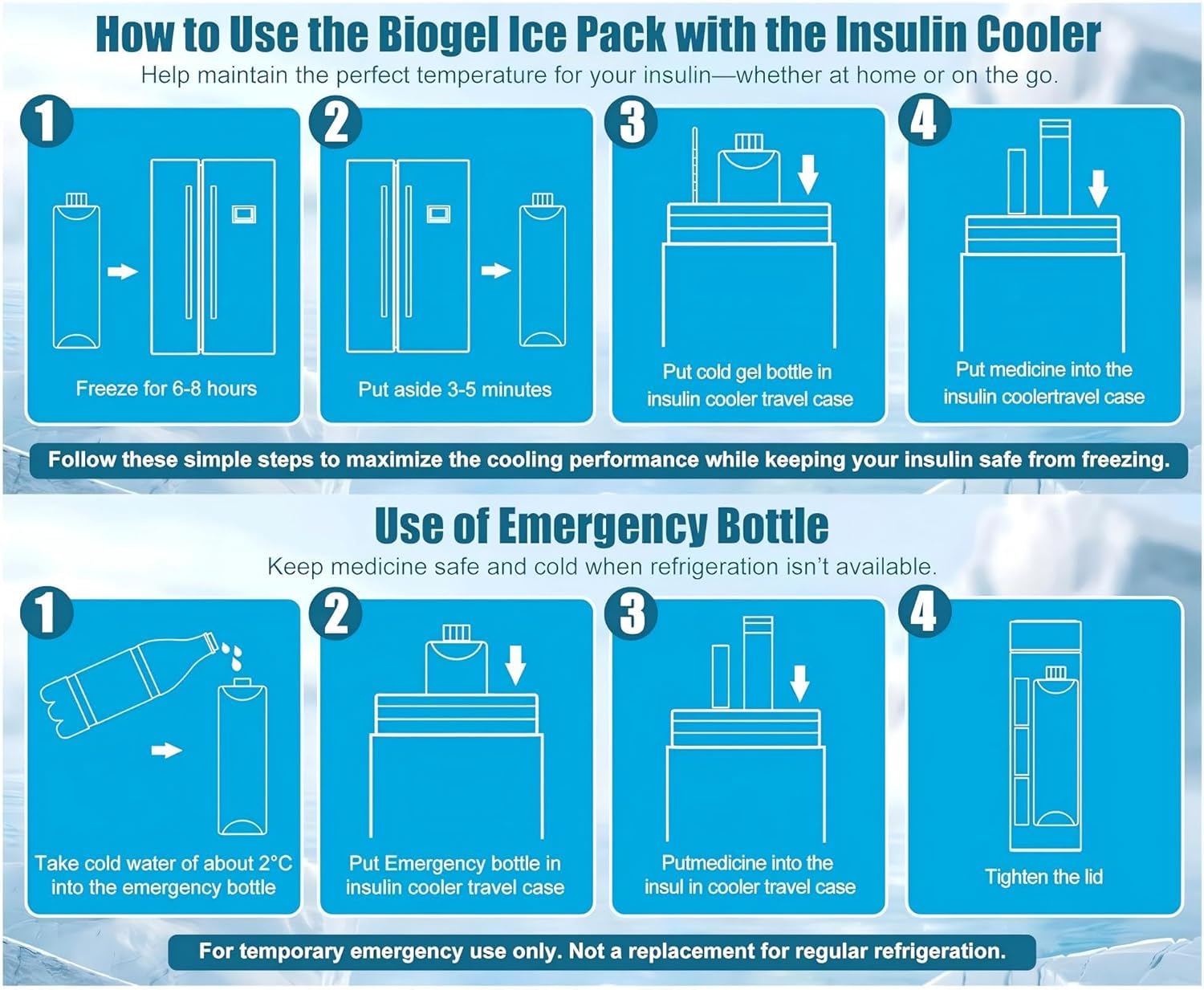 How to Use the Biogel Ice Pack with the Insulin Cooler

Help maintain the perfect temperature for your insulin—whether at home or on the go.

1

Freeze for 6-8 hours

2

Put aside 3-5 minutes

3

Put cold gel bottle in insulin cooler travel case

4

Put medicine into the insulin coolertravel case

Follow these simple steps to maximize the cooling performance while keeping your insulin safe from freezing.

Use of Emergency Bottle

Keep medicine safe and cold when refrigeration isn't available.

1

Take cold water of about 2°C into the emergency bottle

2

Put Emergency bottle in insulin cooler travel case

3

Putmedicine into the insul in cooler travel case

4

Tighten the lid

For temporary emergency use only. Not a replacement for regular refrigeration.