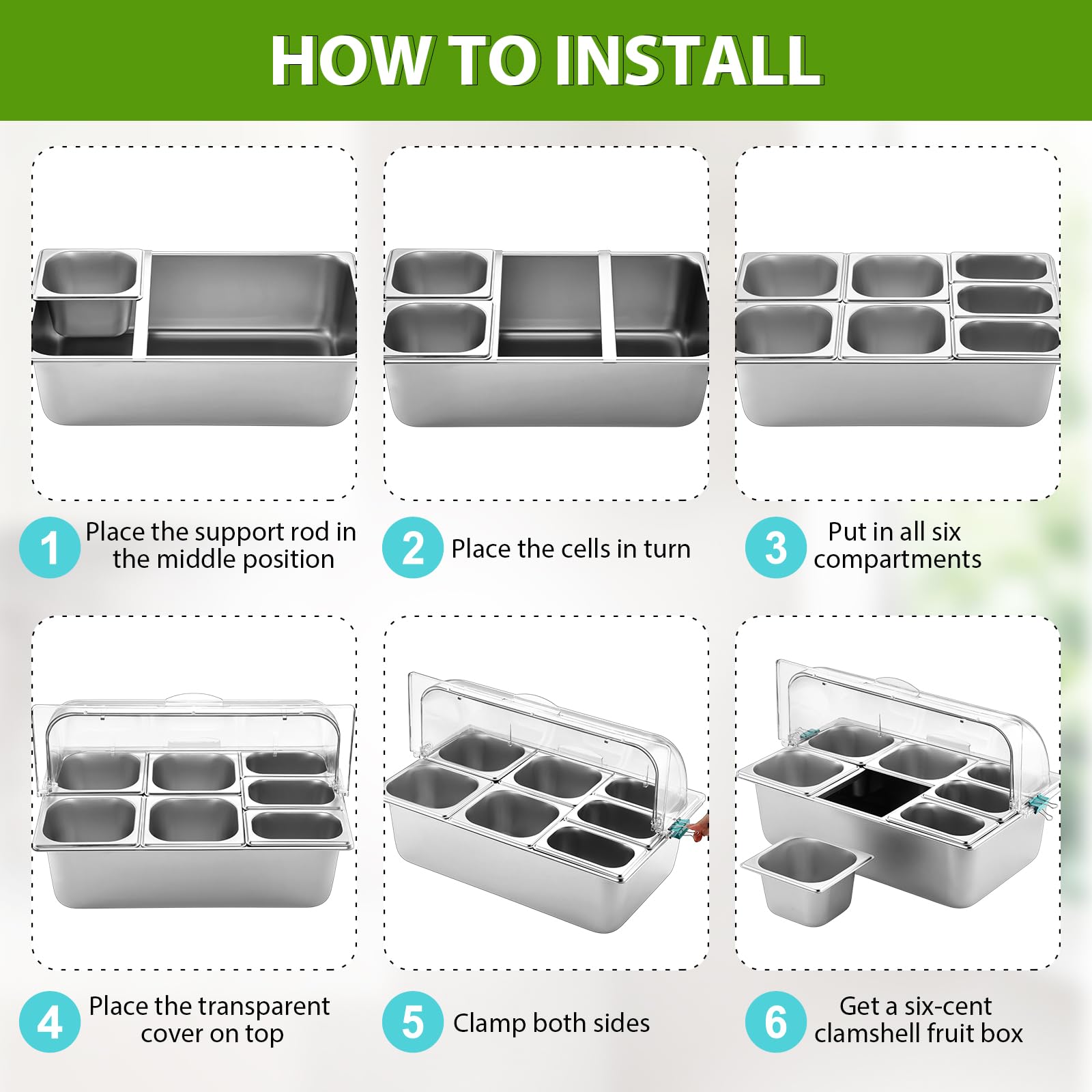 HOW TO INSTALL

1 Place the support rod in the middle position

2 Place the cells in turn

3 Put in all six compartments

4 Place the transparent cover on top

5 Clamp both sides

6 Get a six-cent clamshell fruit box