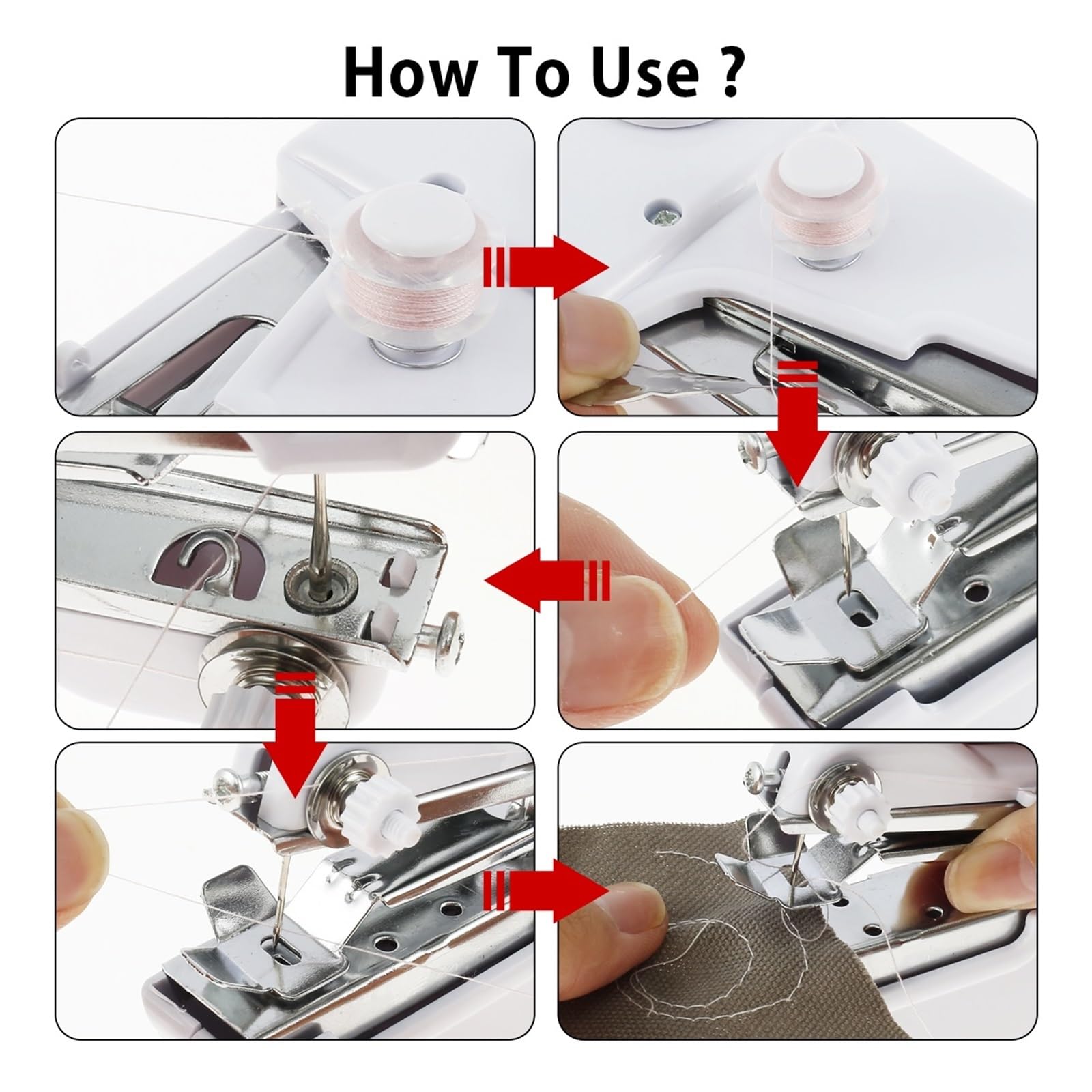 How To Use ?