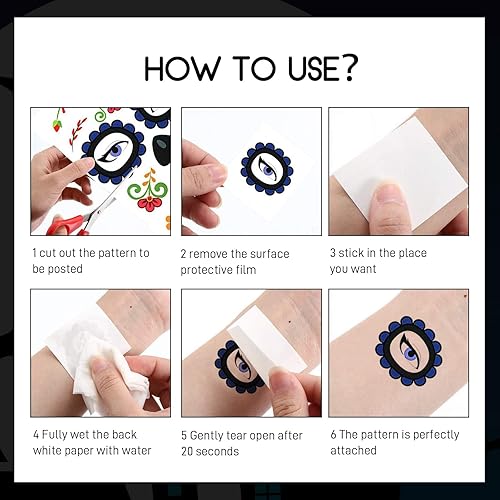 HOW TO USE?

1 cut out the pattern to be posted

2 remove the surface protective film

3 stick in the place you want

4 Fully wet the back white paper with water

5 Gently tear open after 20 seconds

6 The pattern is perfectly attached