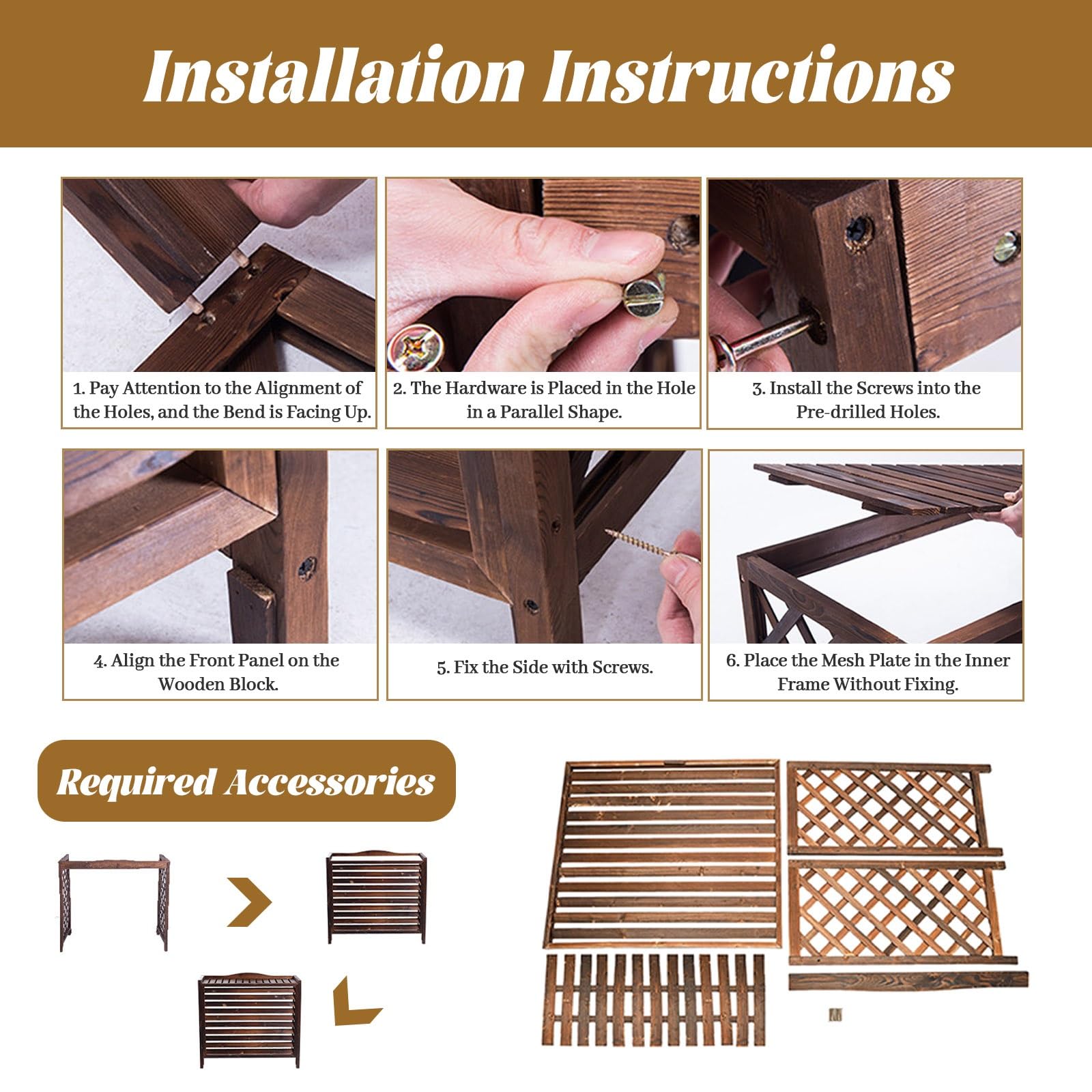 Installation Instructions

1. Pay Attention to the Alignment of the Holes, and the Bend is Facing Up.

2. The Hardware is Placed in the Hole in a Parallel Shape.

3. Install the Screws into the Pre-drilled Holes.

4. Align the Front Panel on the Wooden Block.

5. Fix the Side with Screws.

6. Place the Mesh Plate in the Inner Frame Without Fixing.

Required Accessories