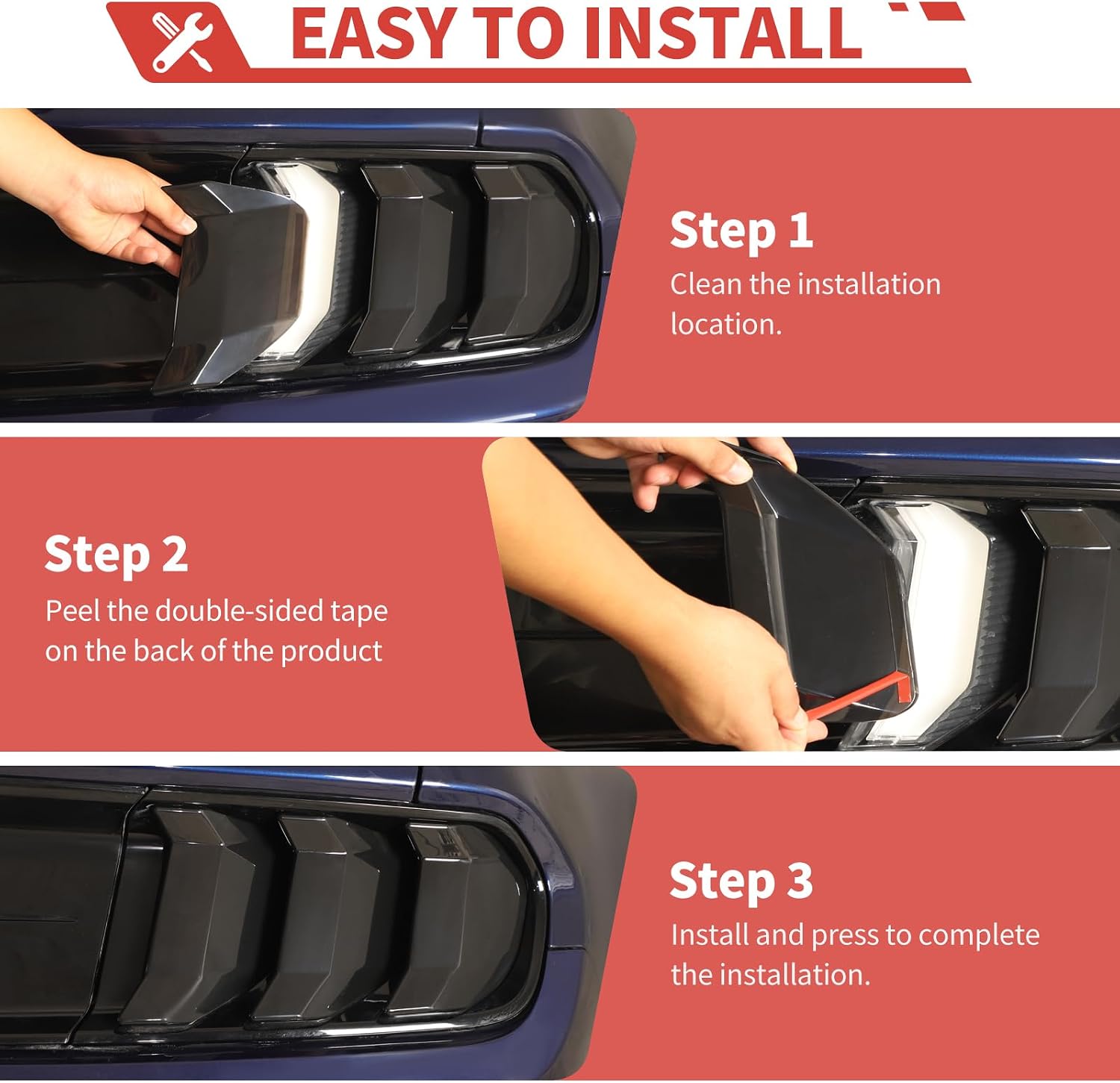 EASY TO INSTALL

Step 1
Clean the installation location.

Step 2
Peel the double-sided tape on the back of the product

Step 3
Install and press to complete the installation.