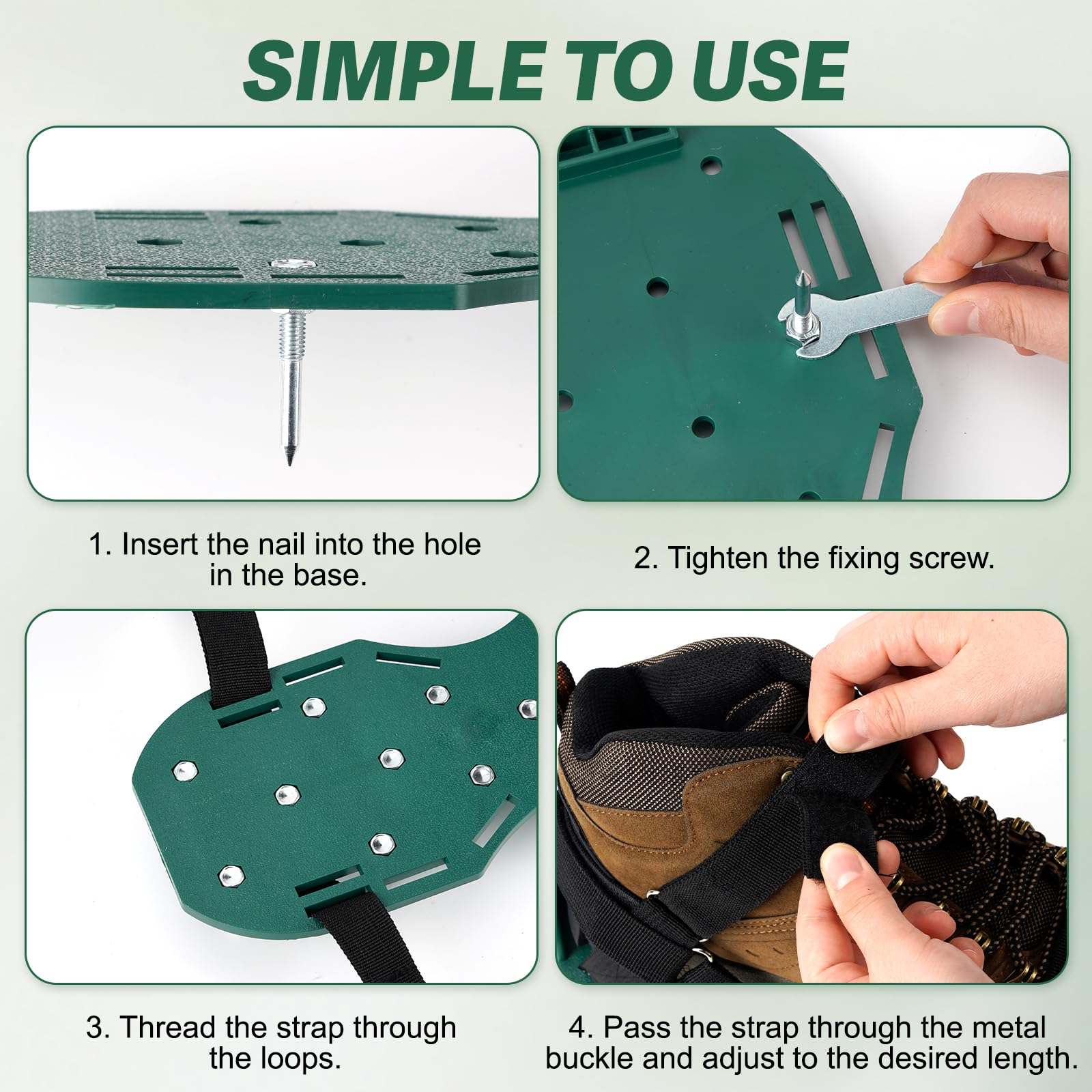 SIMPLE TO USE

1. Insert the nail into the hole in the base.

2. Tighten the fixing screw.

3. Thread the strap through the loops.

4. Pass the strap through the metal buckle and adjust to the desired length.