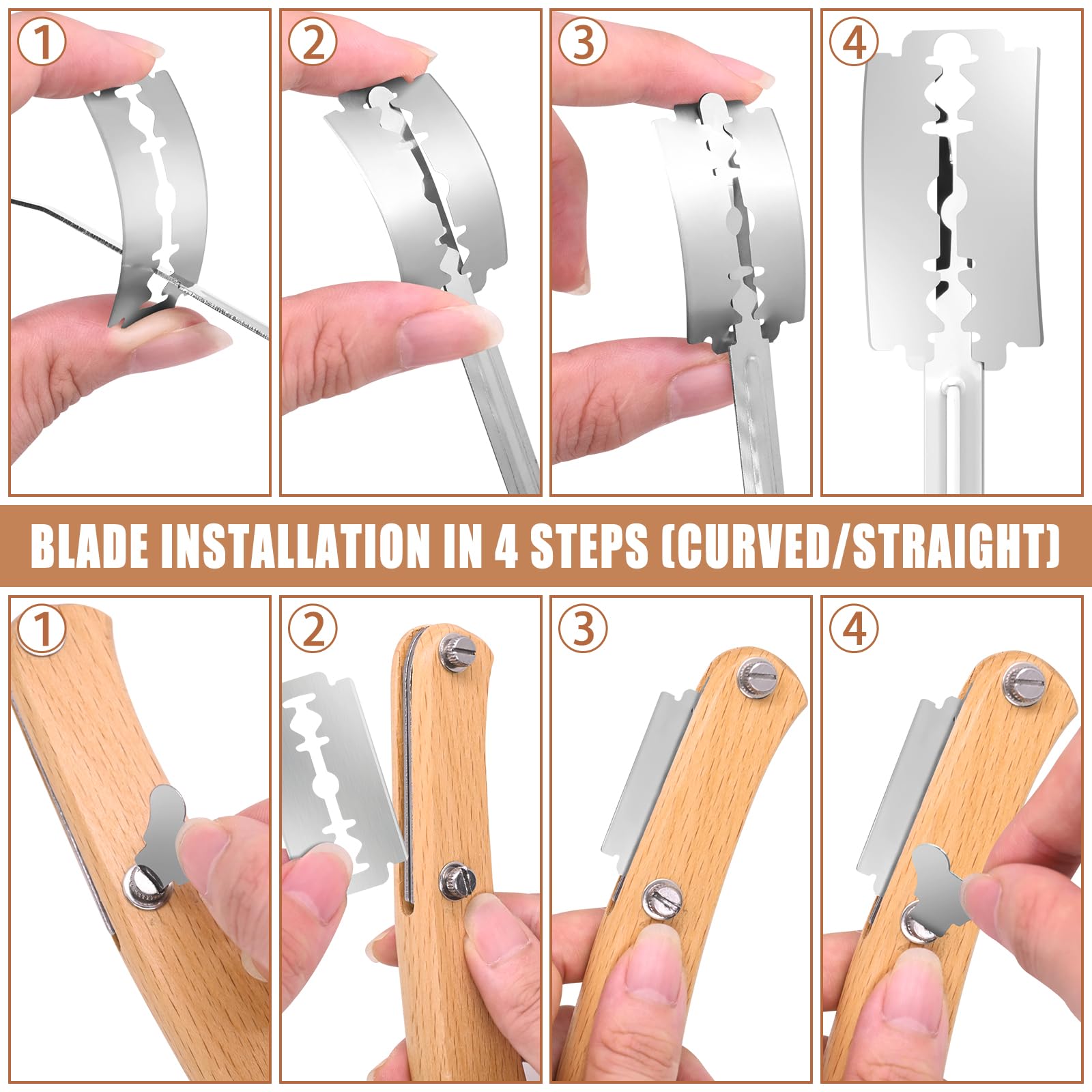 ①
②
③
④

BLADE INSTALLATION IN 4 STEPS (CURVED/STRAIGHT)

①
②
③
④