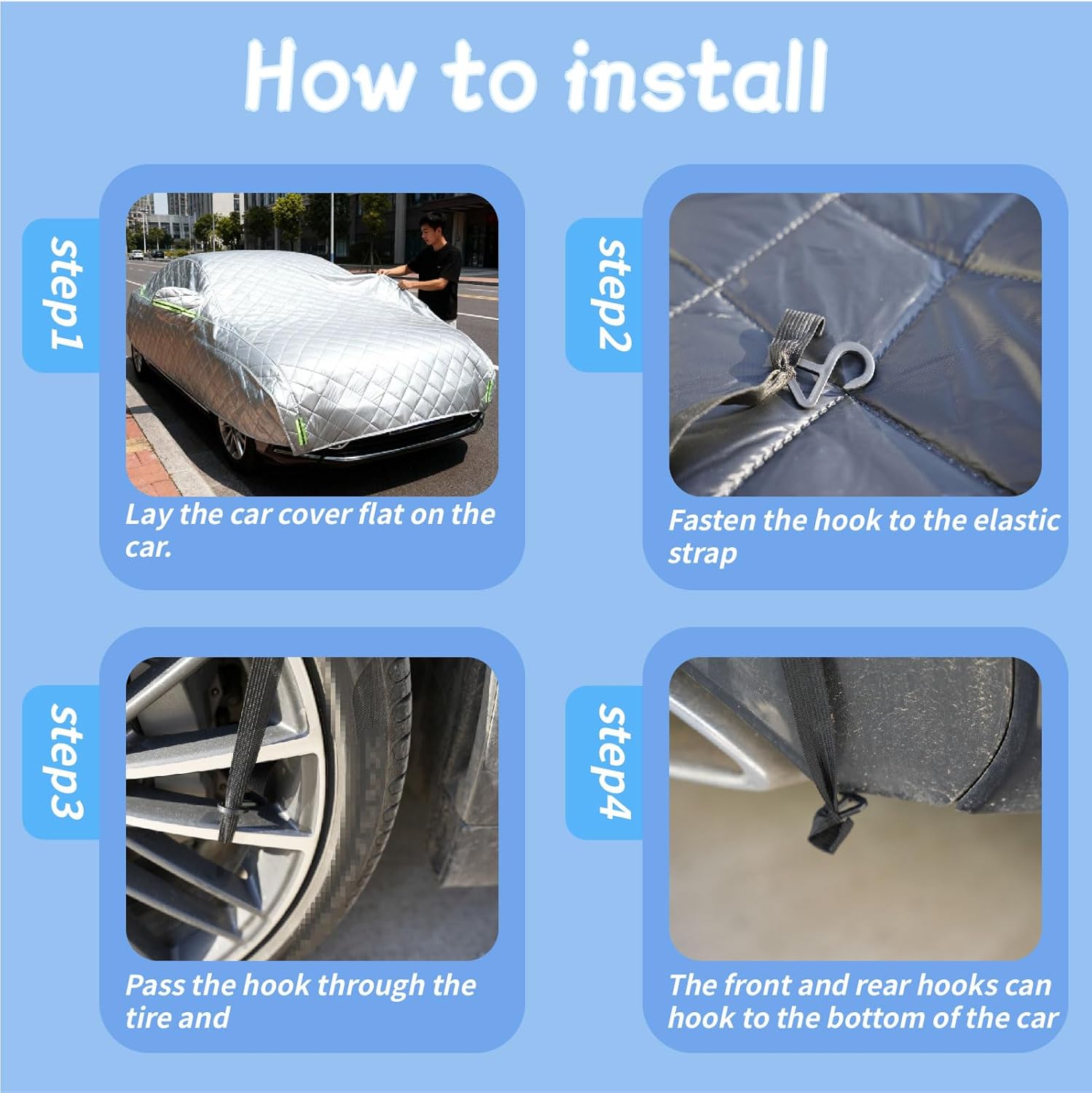 How to install

step1

Lay the car cover flat on the car.

step2

Fasten the hook to the elastic strap

step3

Pass the hook through the tire and

step4

The front and rear hooks can hook to the bottom of the car