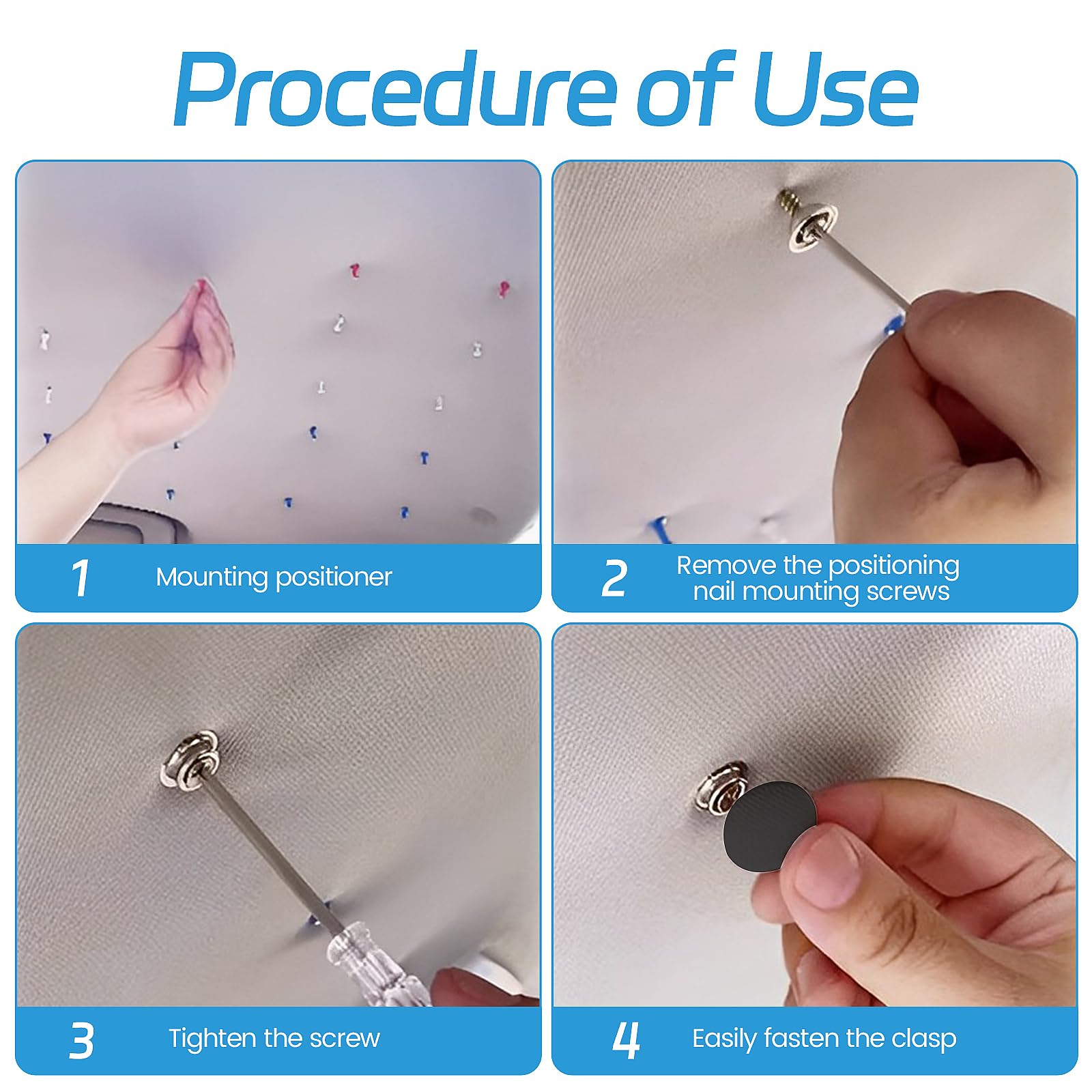 Procedure of Use

1 Mounting positioner

2 Remove the positioning nail mounting screws

3 Tighten the screw

4 Easily fasten the clasp