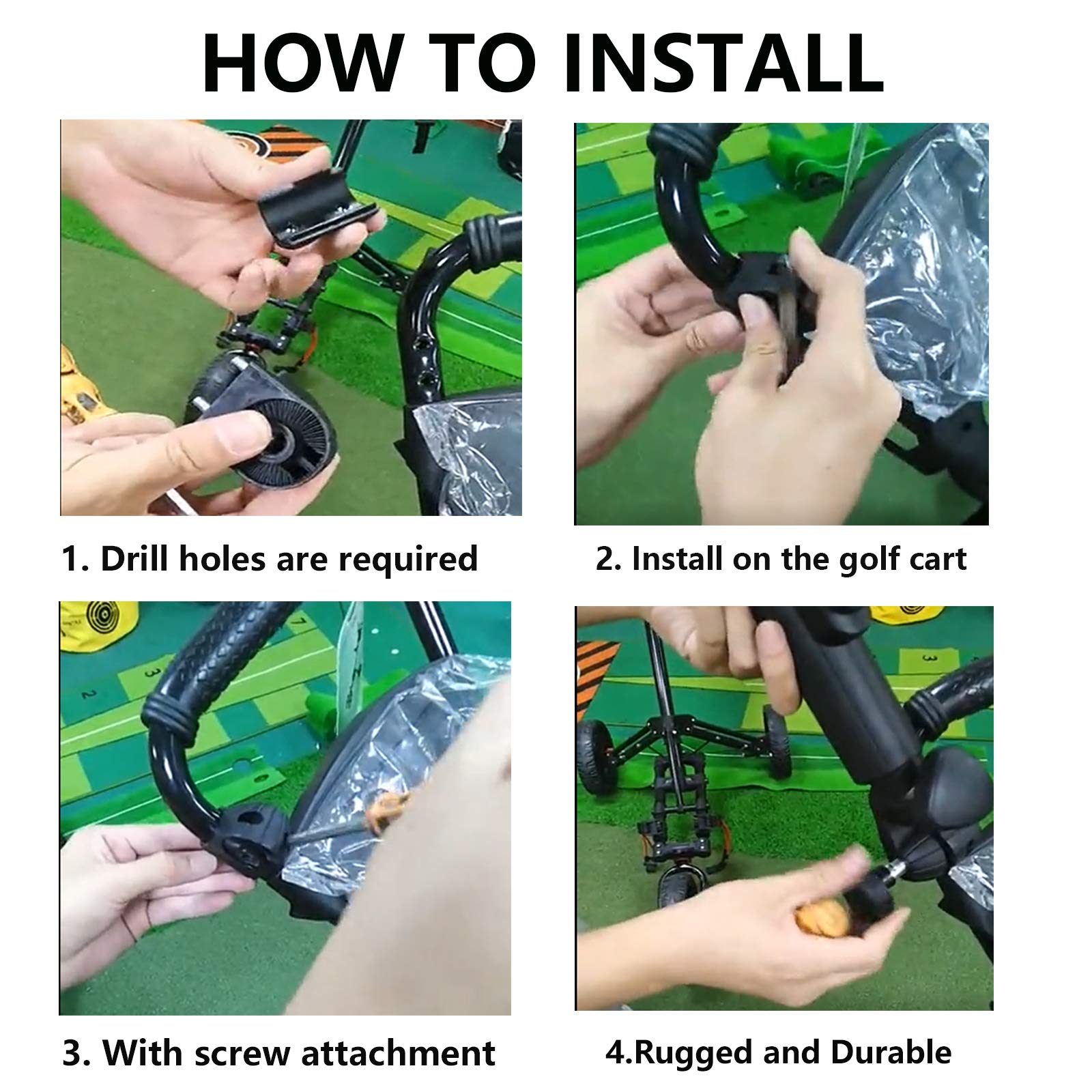 HOW TO INSTALL

1. Drill holes are required

2. Install on the golf cart

3. With screw attachment

4.Rugged and Durable