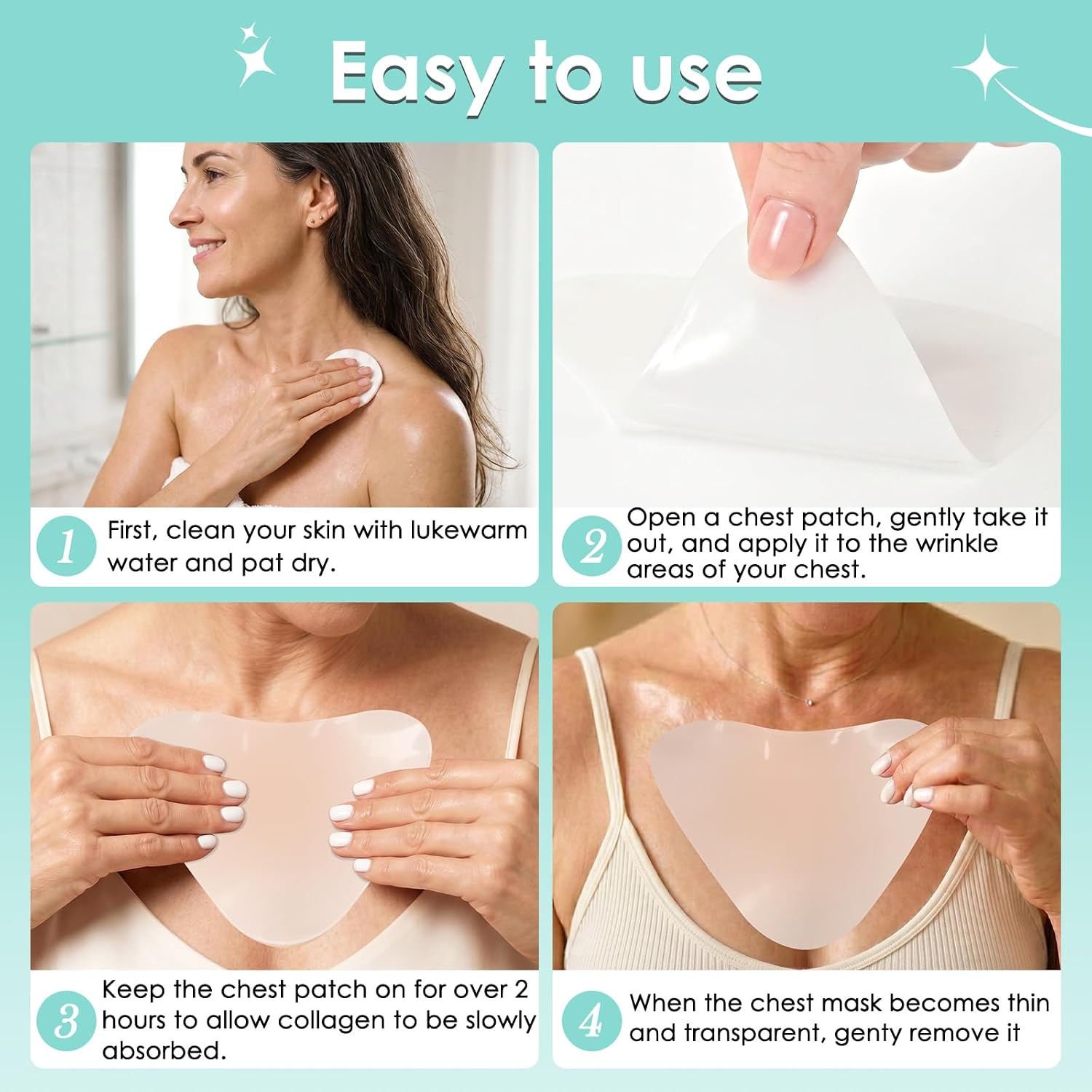 Easy to use

1 First, clean your skin with lukewarm water and pat dry.

2 Open a chest patch, gently take it out, and apply it to the wrinkle areas of your chest.

3 Keep the chest patch on for over 2 hours to allow collagen to be slowly absorbed.

4 When the chest mask becomes thin and transparent, genty remove it