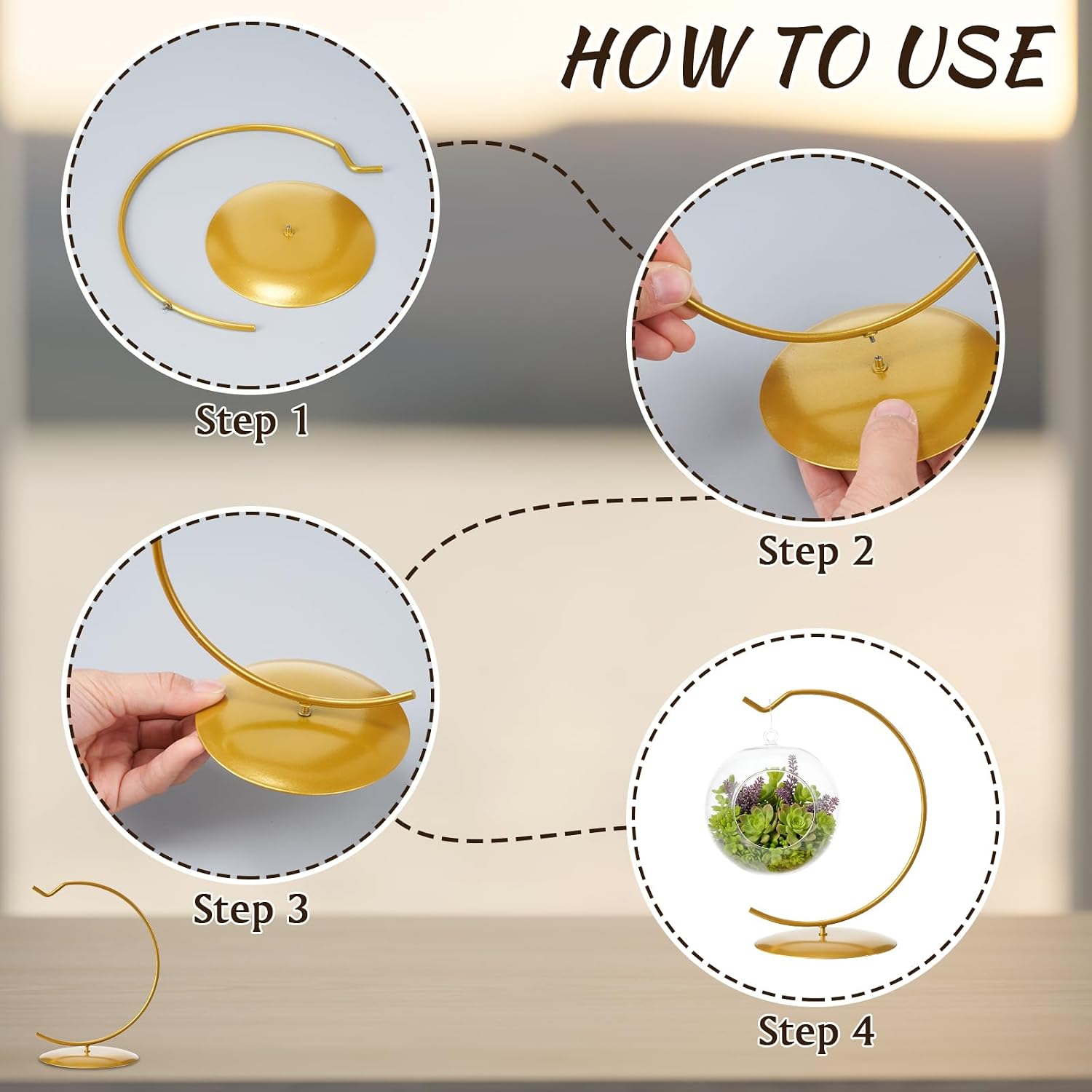 HOW TO USE

Step 1

Step 2

Step 3

Step 4