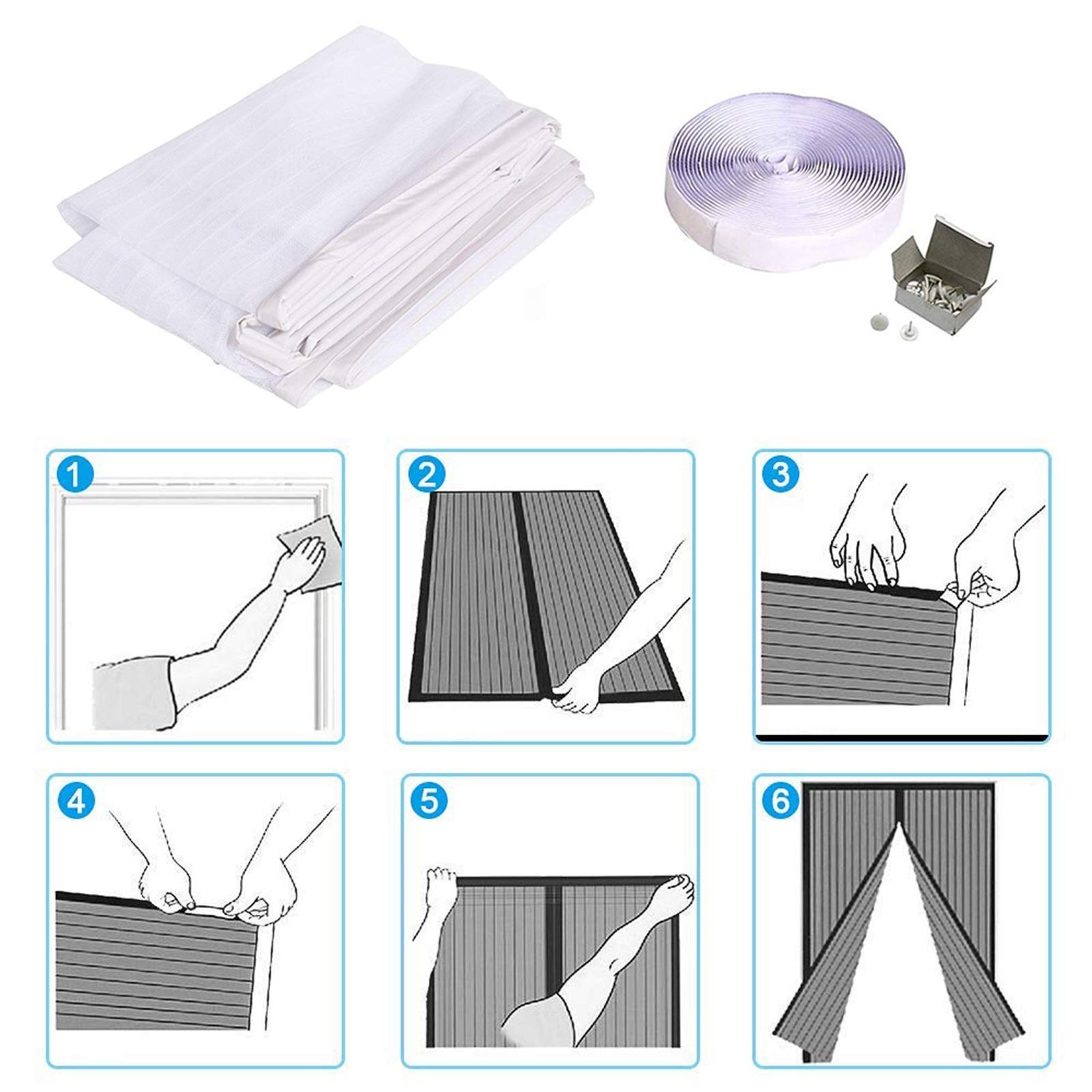 1

2

3

4

5

6