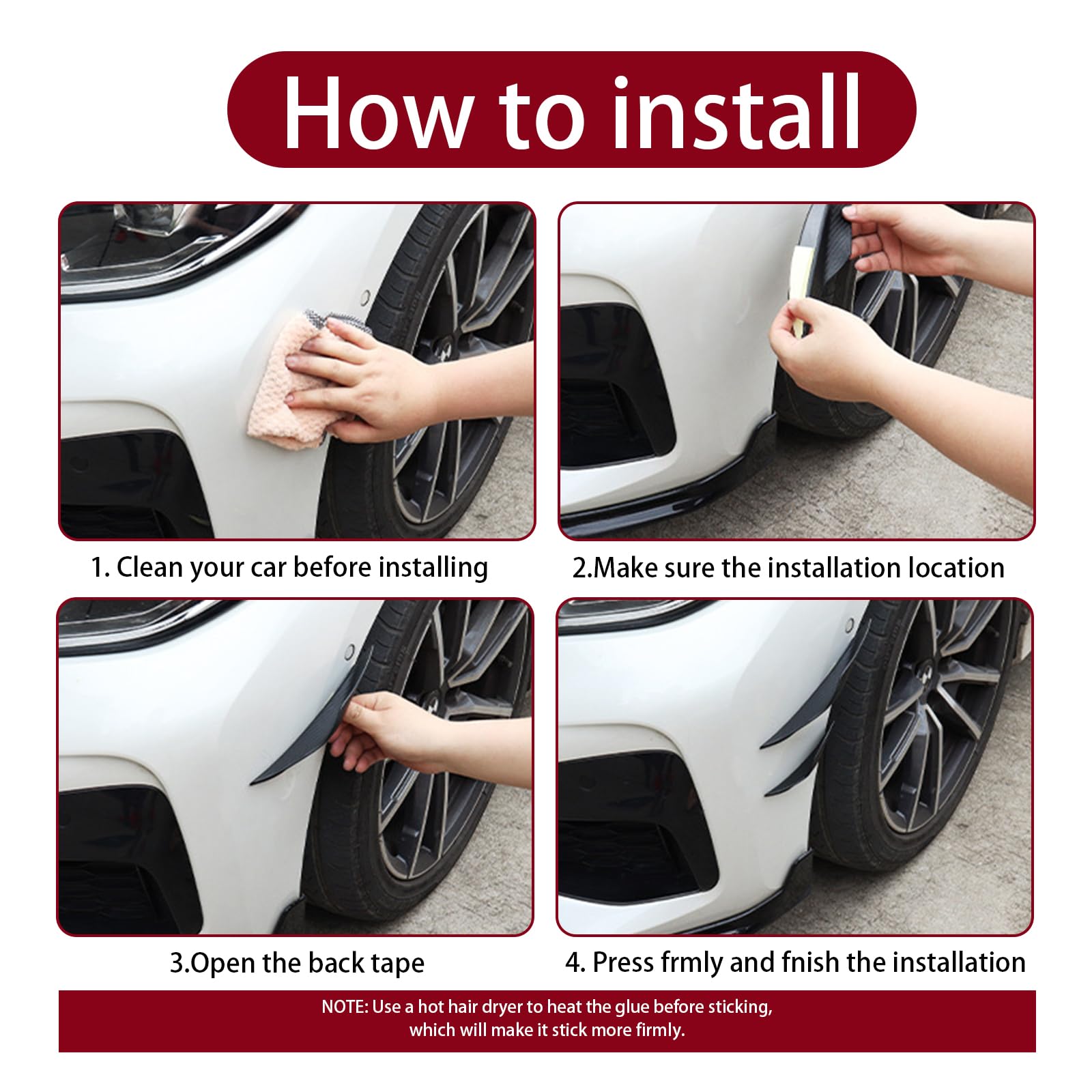 How to install

1. Clean your car before installing

2.Make sure the installation location

3.Open the back tape

4. Press frmly and fnish the installation

NOTE: Use a hot hair dryer to heat the glue before sticking, which will make it stick more firmly.