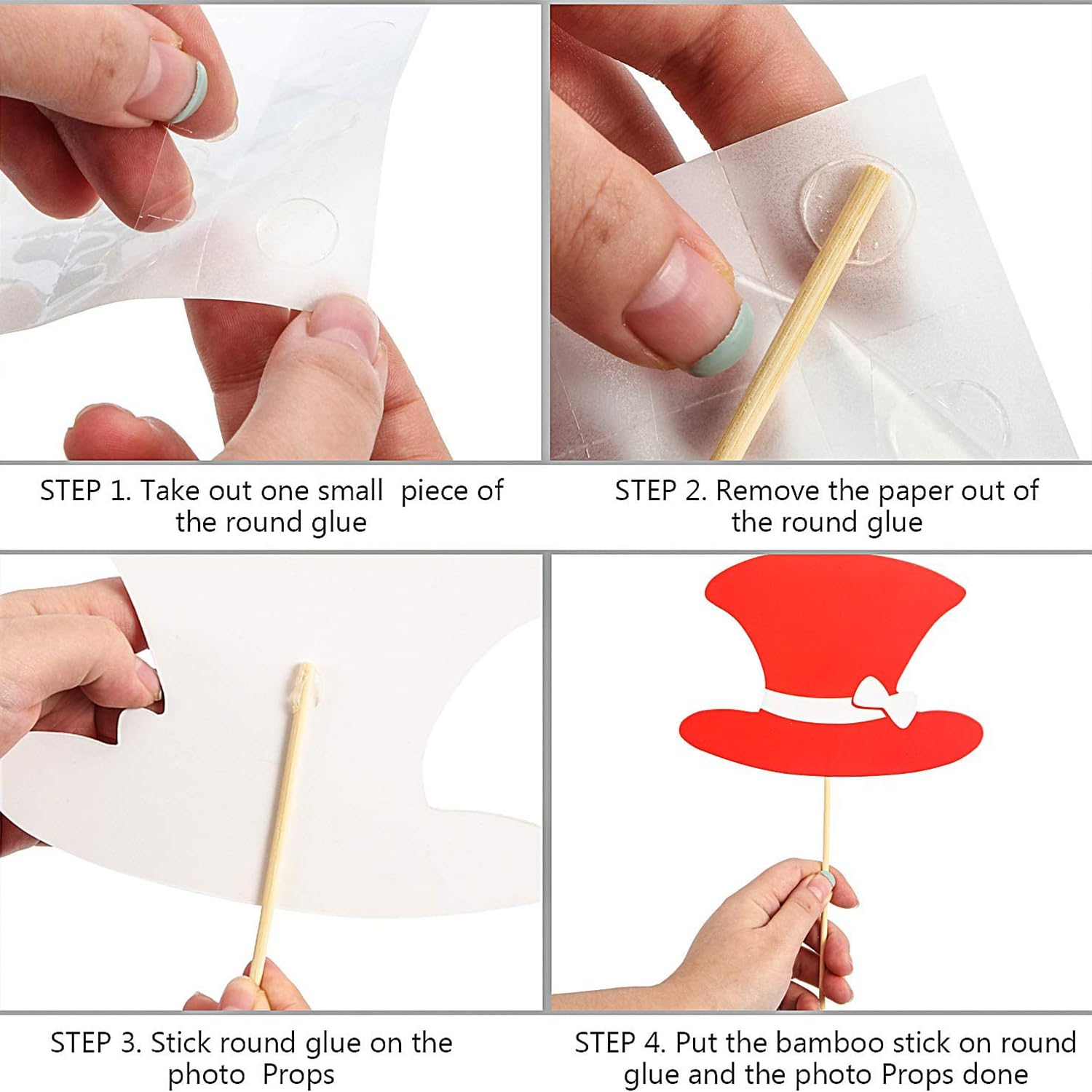 STEP 1. Take out one small piece of the round glue

STEP 2. Remove the paper out of the round glue

STEP 3. Stick round glue on the photo Props

STEP 4. Put the bamboo stick on round glue and the photo Props done