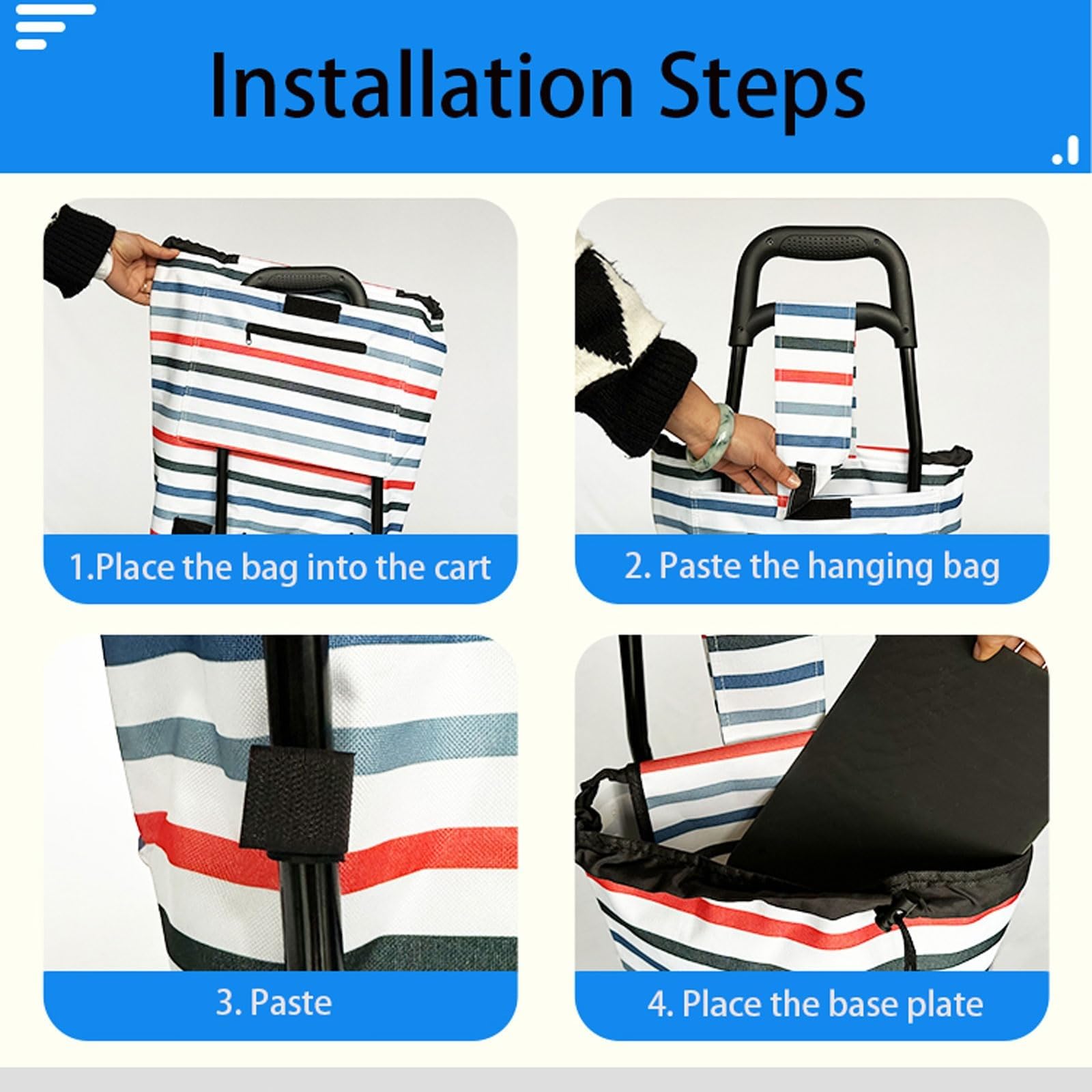 Installation Steps

1.Place the bag into the cart

2. Paste the hanging bag

3. Paste

4. Place the base plate