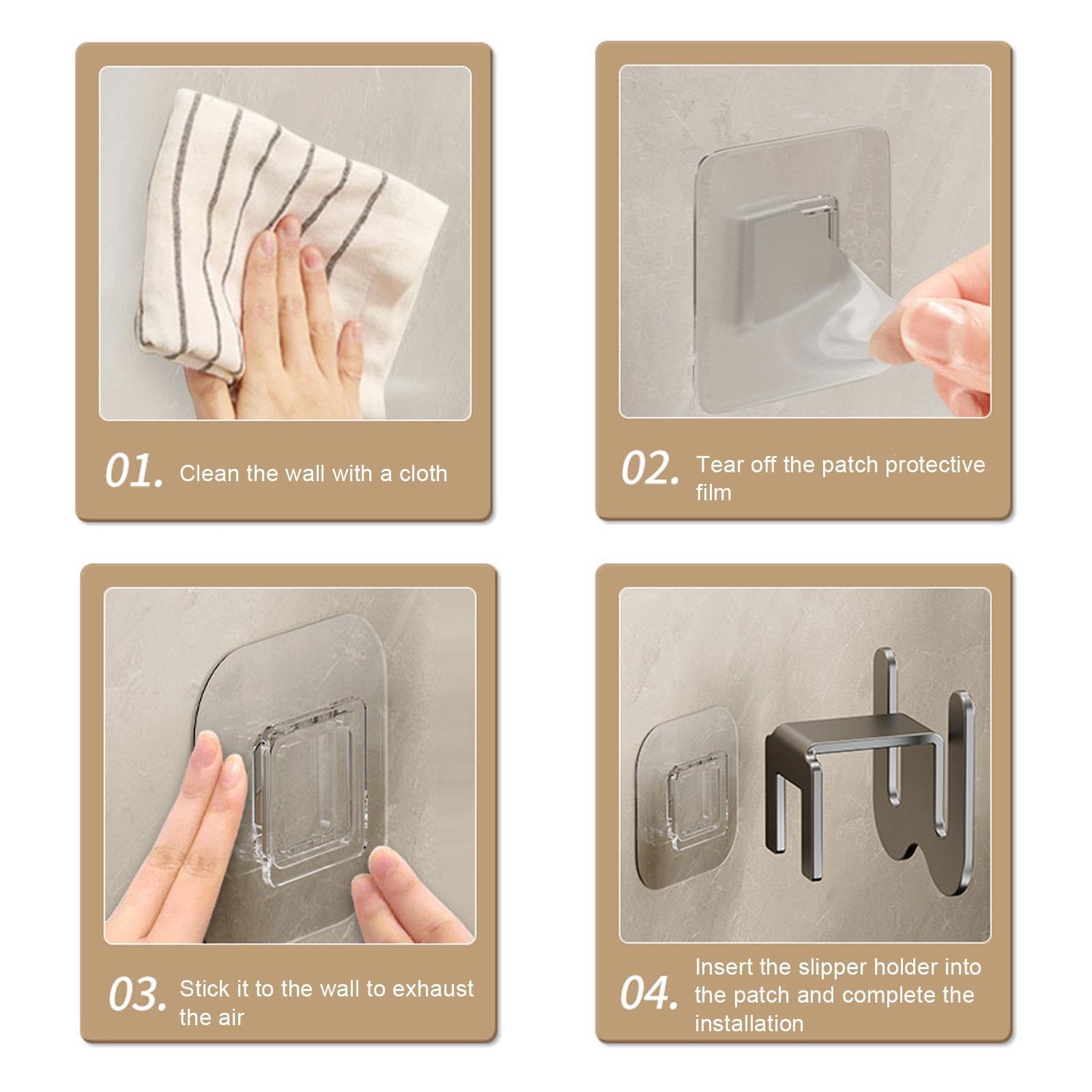 01. Clean the wall with a cloth

02. Tear off the patch protective film

03. Stick it to the wall to exhaust the air

04. Insert the slipper holder into the patch and complete the installation