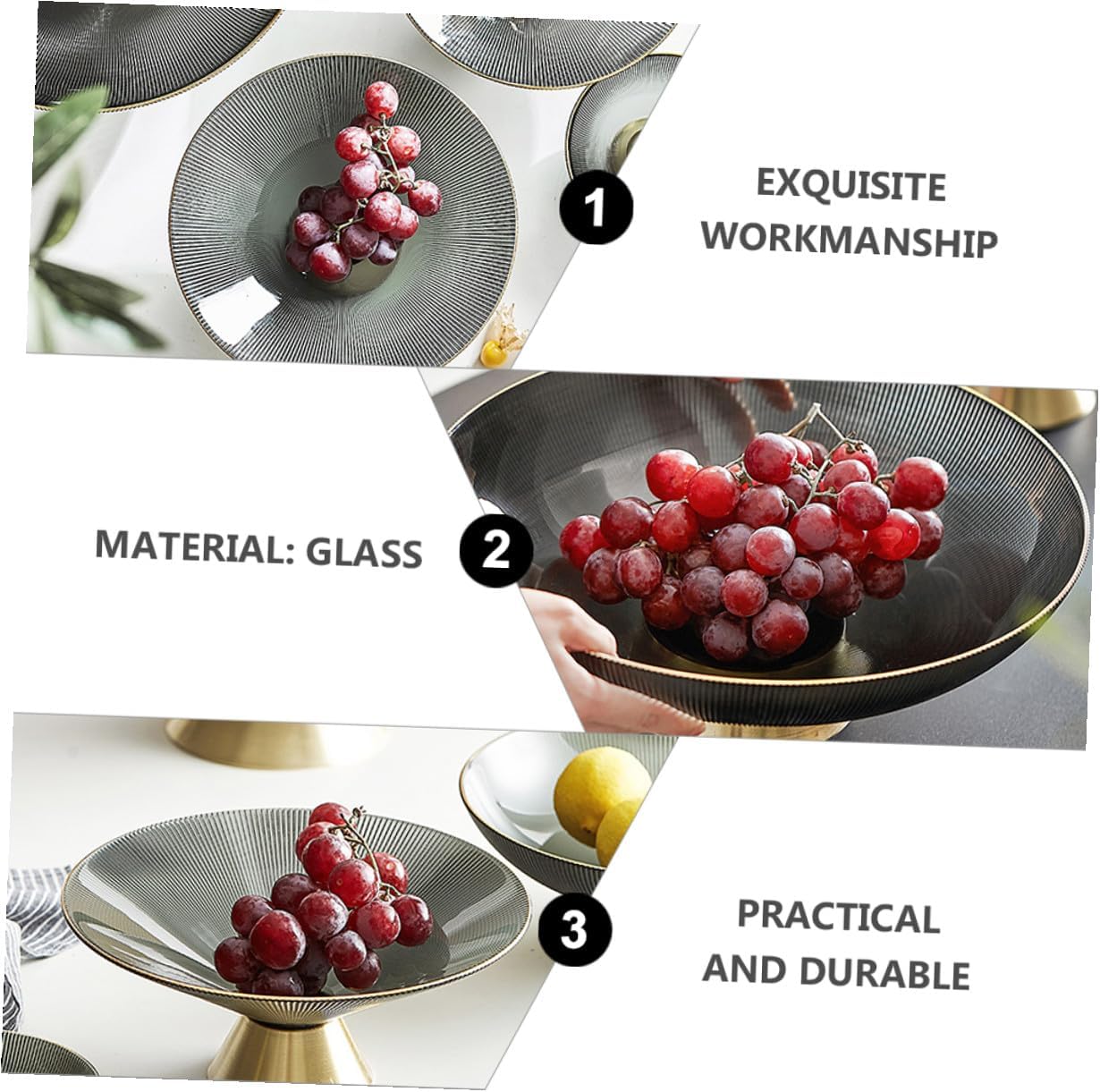 1
EXQUISITE WORKMANSHIP

MATERIAL: GLASS
2

3
PRACTICAL AND DURABLE