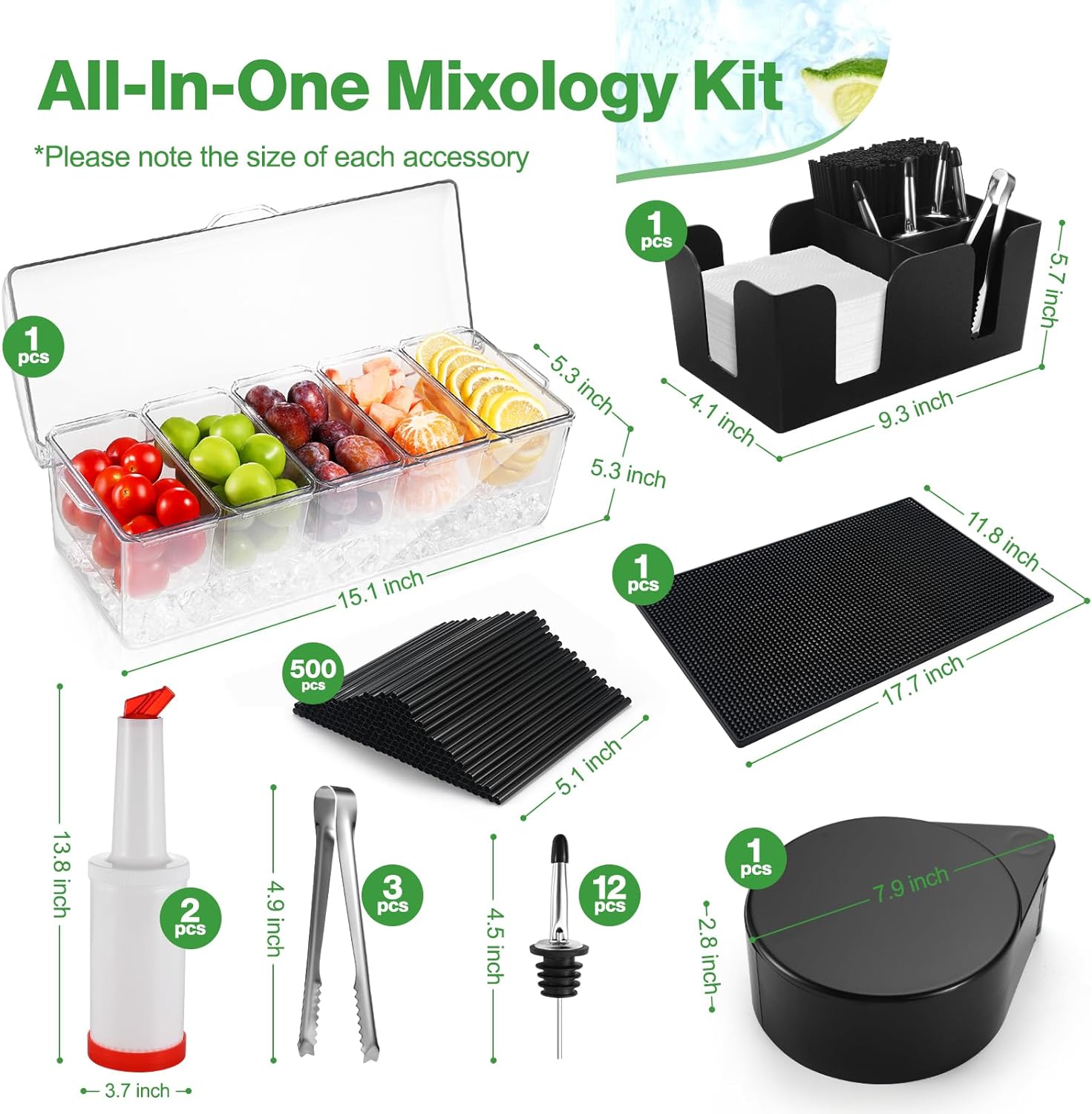 All-In-One Mixology Kit

*Please note the size of each accessory

1 pcs

5.3 inch

5.3 inch

15.1 inch

1 pcs

5.7 inch

4.1 inch

9.3 inch

1 pcs

11.8 inch

17.7 inch

500 pcs

5.1 inch

13.8 inch

2 pcs

3.7 inch

4.9 inch

3 pcs

4.5 inch

12 pcs

1 pcs

7.9 inch

2.8 inch