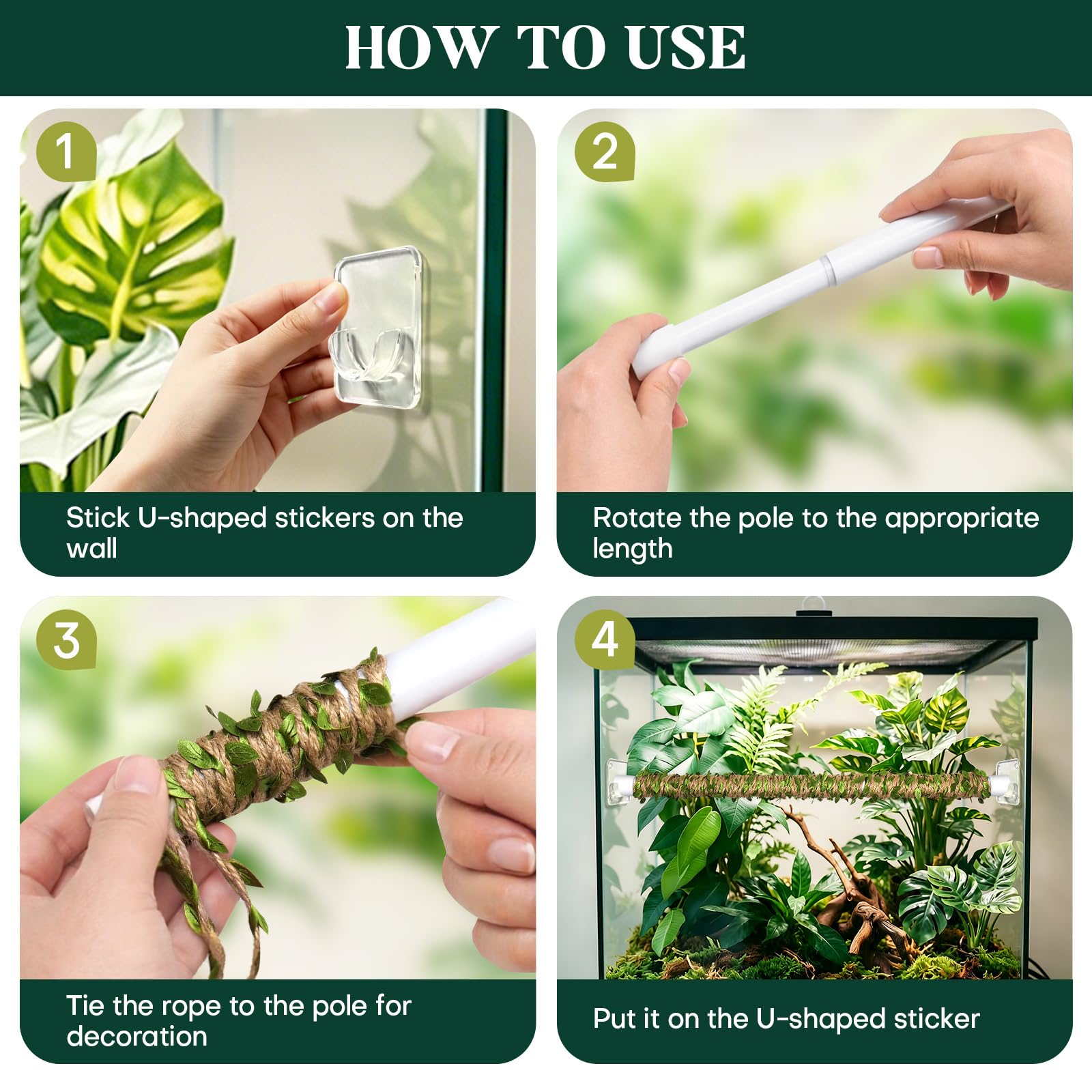 HOW TO USE

1

Stick U-shaped stickers on the wall

2

Rotate the pole to the appropriate length

3

Tie the rope to the pole for decoration

4

Put it on the U-shaped sticker