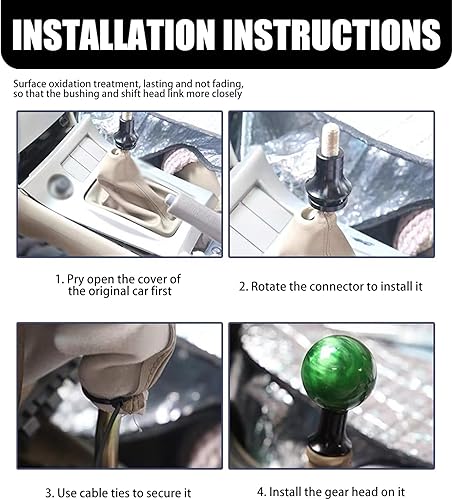 INSTALLATION INSTRUCTIONS

Surface oxidation treatment, lasting and not fading, so that the bushing and shift head link more closely

1. Pry open the cover of the original car first

2. Rotate the connector to install it

3. Use cable ties to secure it

4. Install the gear head on it