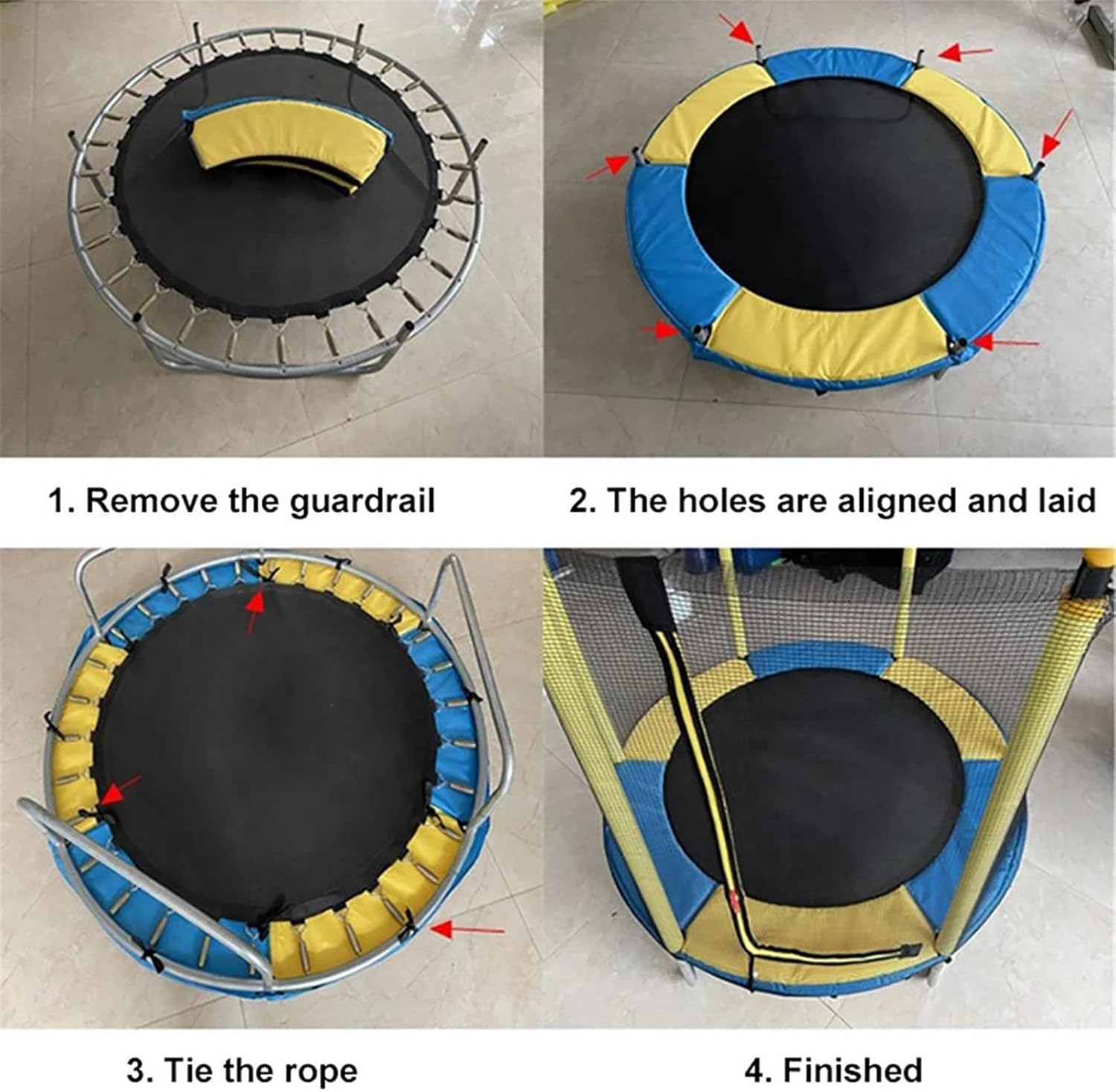 1. Remove the guardrail

2. The holes are aligned and laid

3. Tie the rope

4. Finished