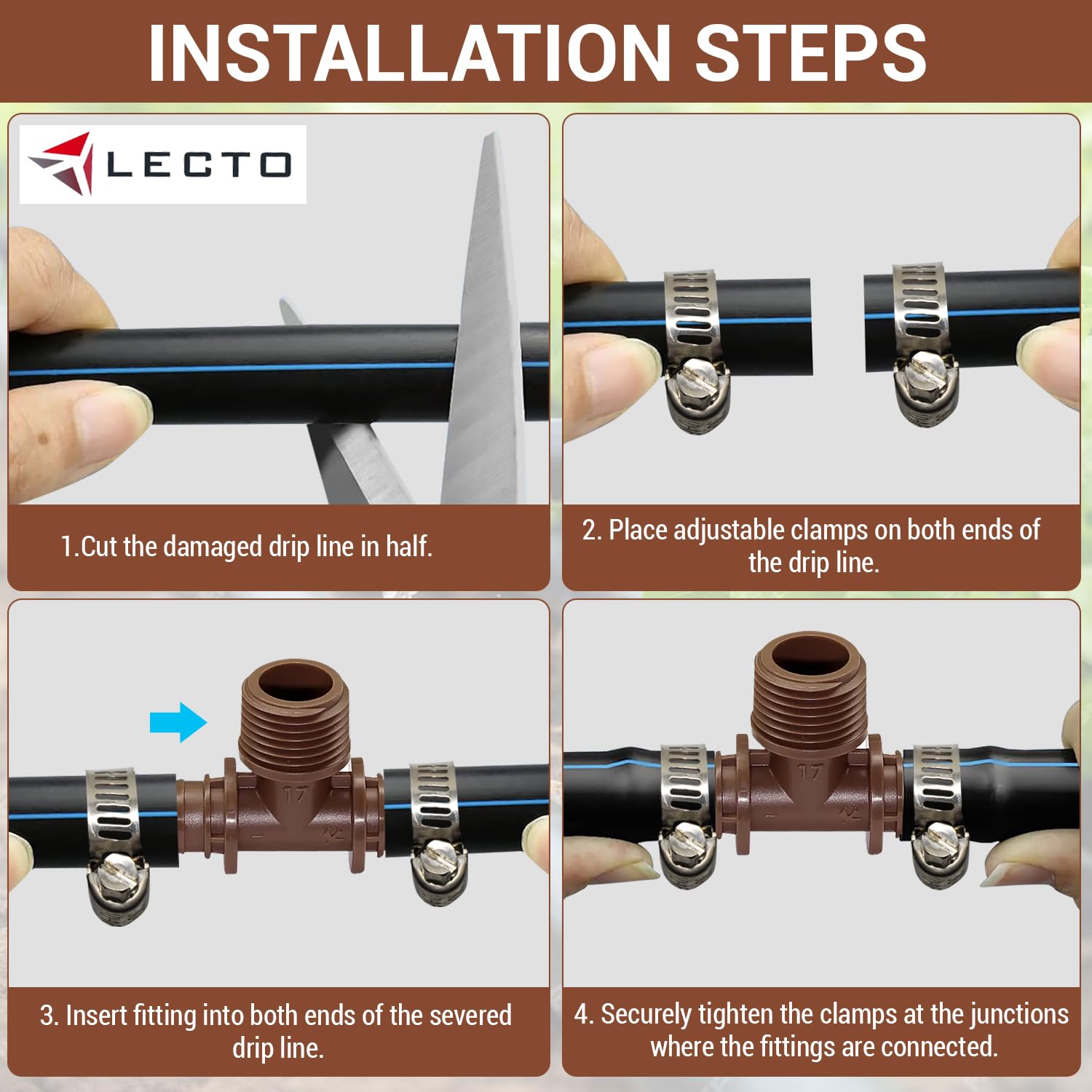 INSTALLATION STEPS

LECTO

1.Cut the damaged drip line in half.

2. Place adjustable clamps on both ends of the drip line.

17

3. Insert fitting into both ends of the severed drip line.

17

4. Securely tighten the clamps at the junctions where the fittings are connected.