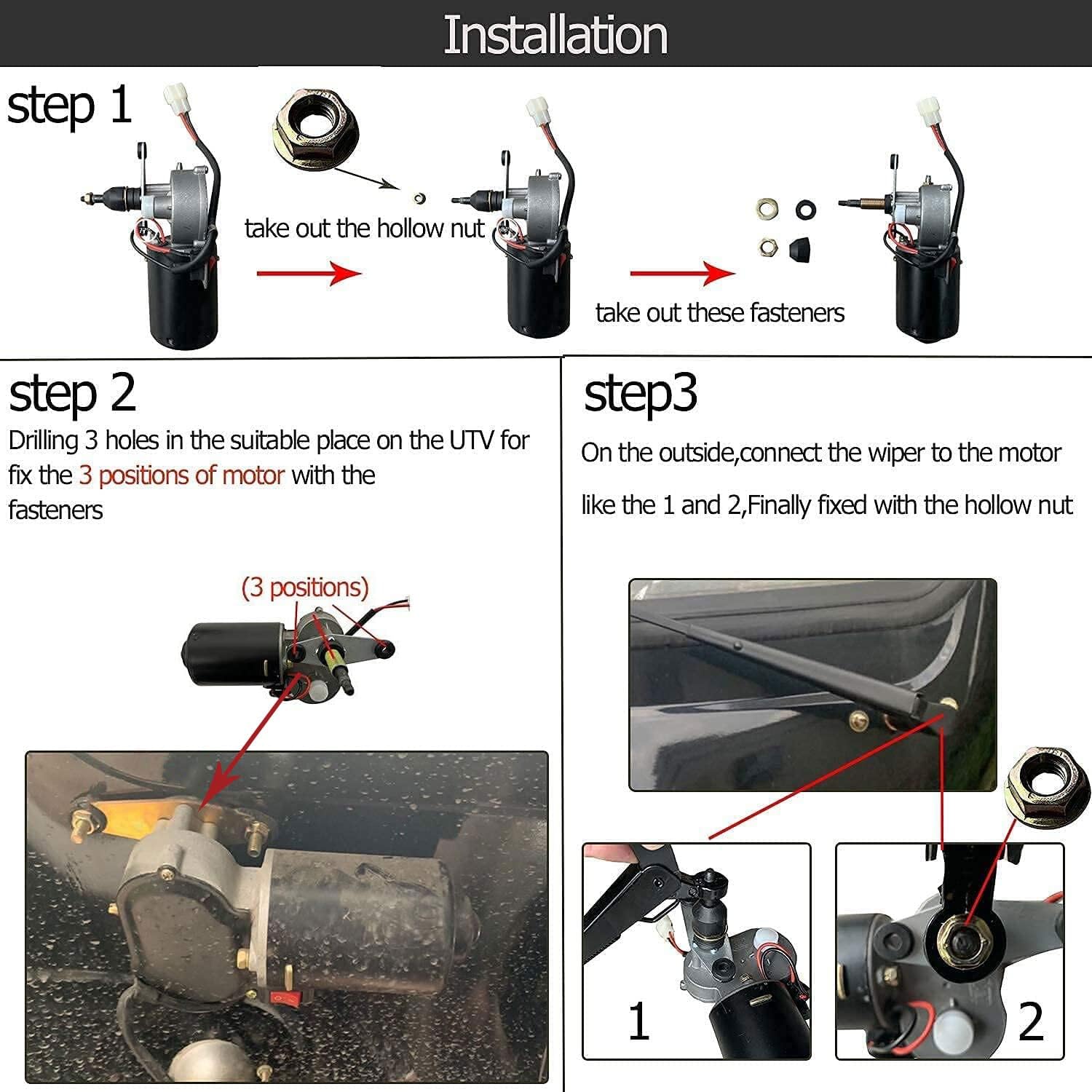 Installation

step 1

take out the hollow nut

take out these fasteners

step 2

Drilling 3 holes in the suitable place on the UTV for fix the 3 positions of motor with the fasteners

(3 positions)

step3

On the outside,connect the wiper to the motor like the 1 and 2,Finally fixed with the hollow nut

1

2