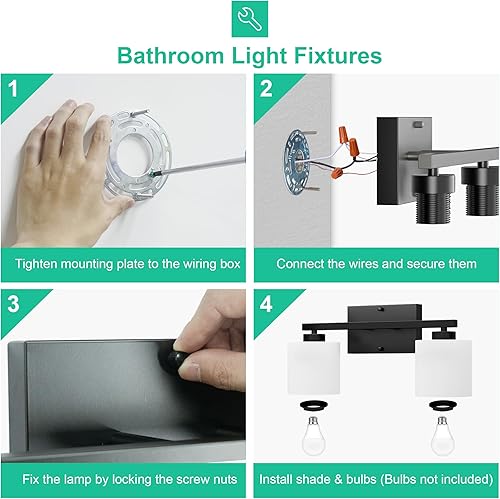 Bathroom Light Fixtures

1

Tighten mounting plate to the wiring box

2

Connect the wires and secure them

3

Fix the lamp by locking the screw nuts

4

Install shade & bulbs (Bulbs not included)