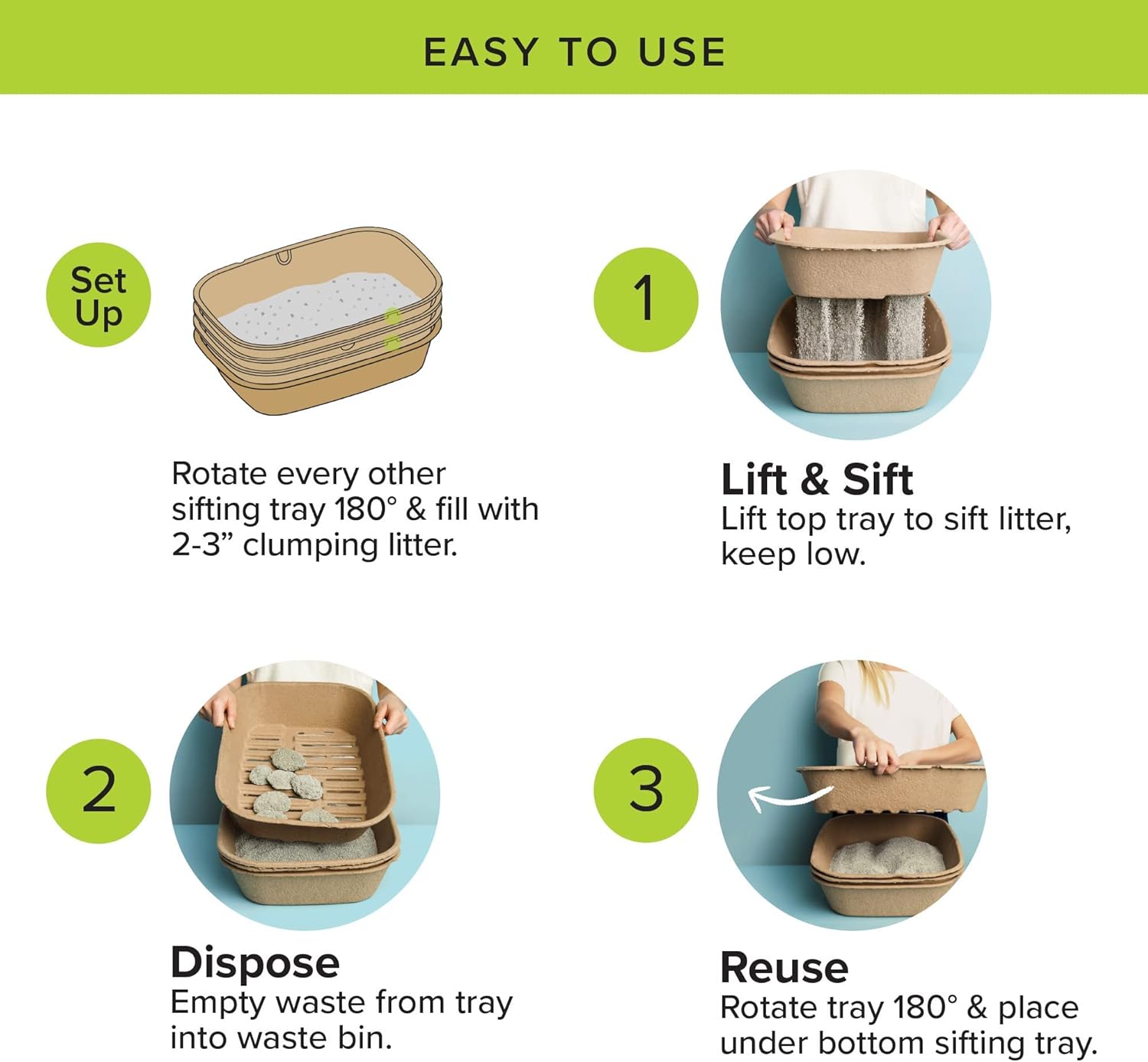 EASY TO USE

Set Up

Rotate every other sifting tray 180° & fill with 2-3” clumping litter.

1

Lift & Sift
Lift top tray to sift litter, keep low.

2

Dispose
Empty waste from tray into waste bin.

3

Reuse
Rotate tray 180° & place under bottom sifting tray.