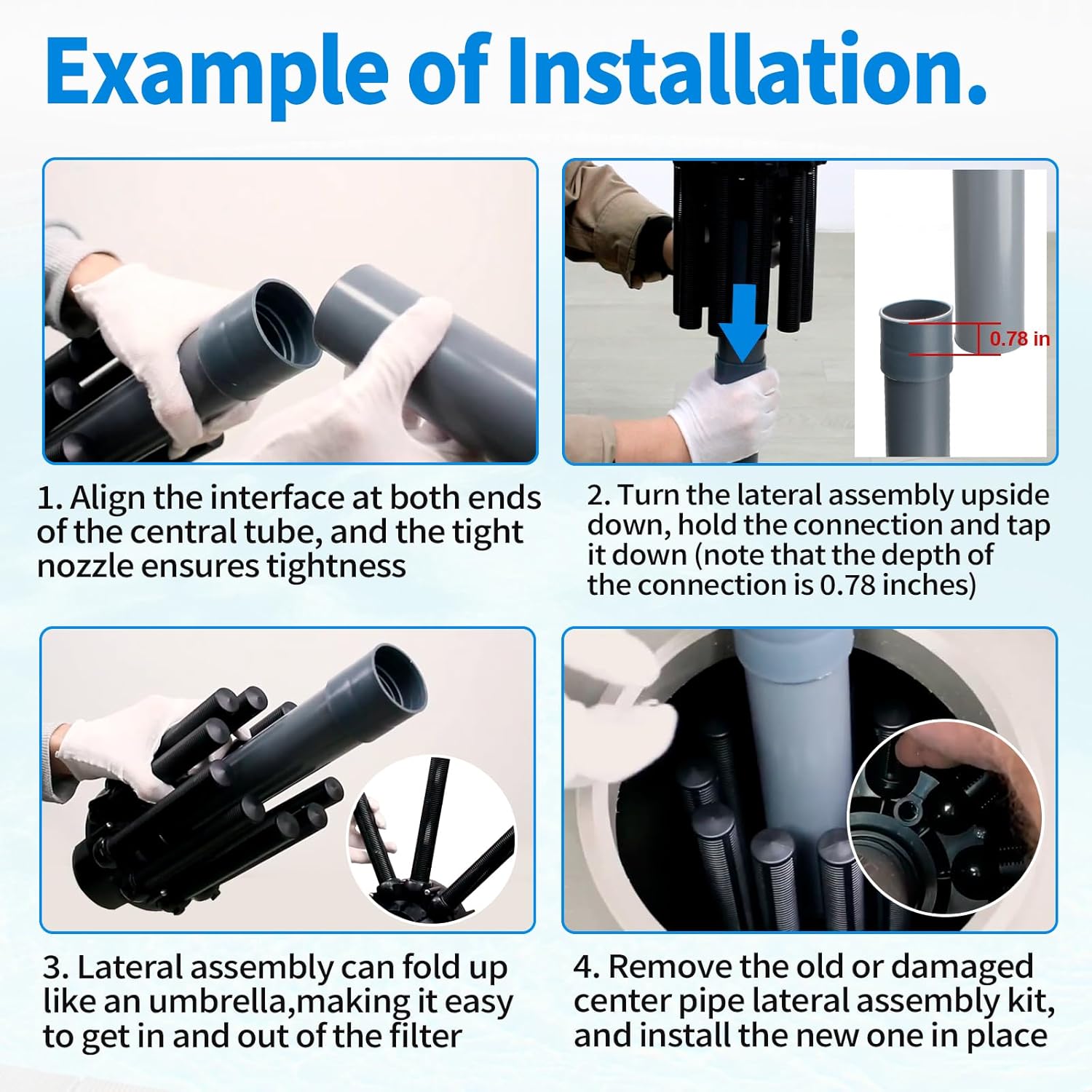 Example of Installation.

0.78 in

1. Align the interface at both ends of the central tube, and the tight nozzle ensures tightness

2. Turn the lateral assembly upside down, hold the connection and tap it down (note that the depth of the connection is 0.78 inches)

3. Lateral assembly can fold up like an umbrella,making it easy to get in and out of the filter

4. Remove the old or damaged center pipe lateral assembly kit, and install the new one in place