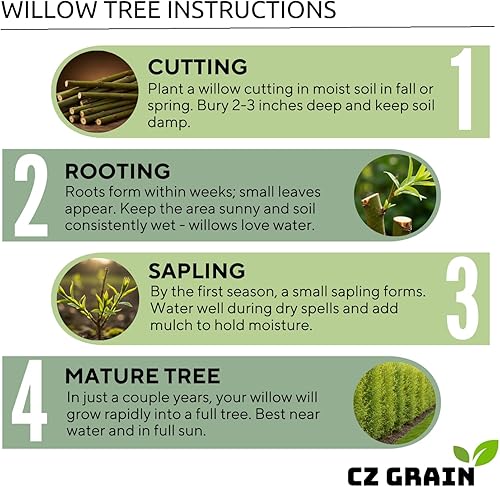 WILLOW TREE INSTRUCTIONS

CUTTING
Plant a willow cutting in moist soil in fall or spring. Bury 2-3 inches deep and keep soil damp.
1

2
ROOTING
Roots form within weeks; small leaves appear. Keep the area sunny and soil consistently wet - willows love water.

SAPLING
By the first season, a small sapling forms. Water well during dry spells and add mulch to hold moisture.
3

4
MATURE TREE
In just a couple years, your willow will grow rapidly into a full tree. Best near water and in full sun.

CZ GRAIN