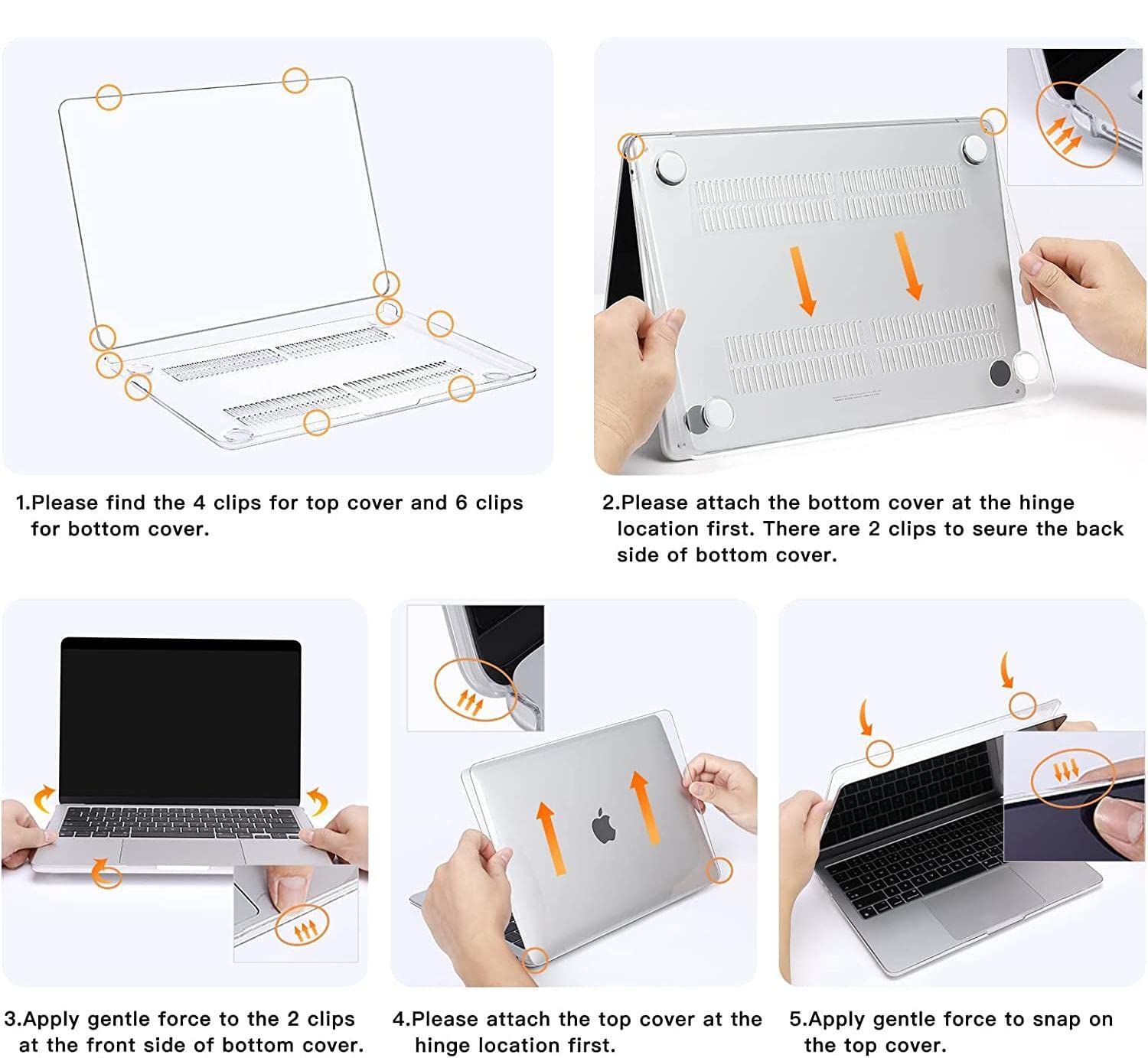 1.Please find the 4 clips for top cover and 6 clips for bottom cover.

2.Please attach the bottom cover at the hinge location first. There are 2 clips to seure the back side of bottom cover.

3.Apply gentle force to the 2 clips at the front side of bottom cover.

4.Please attach the top cover at the hinge location first.

5.Apply gentle force to snap on the top cover.